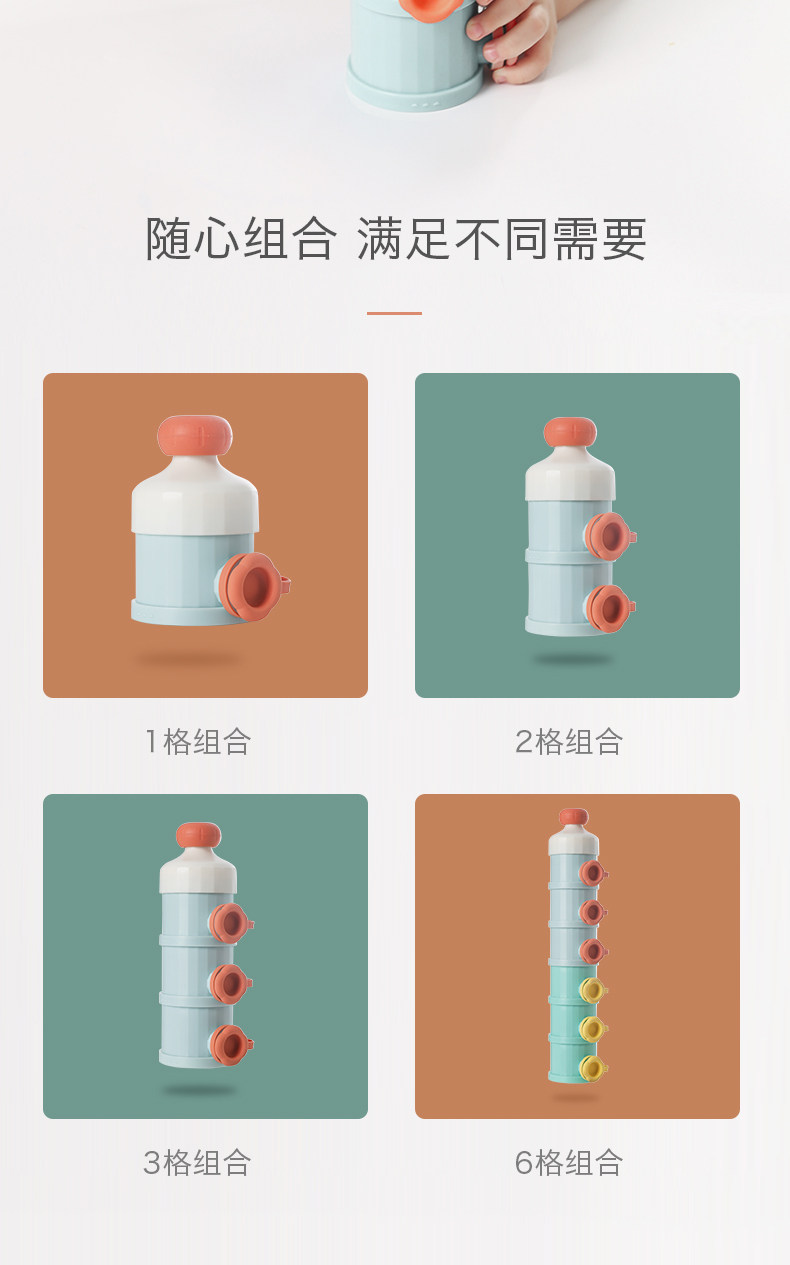 随心组合 满足不同需要

1格组合

2格组合

3格组合

6格组合