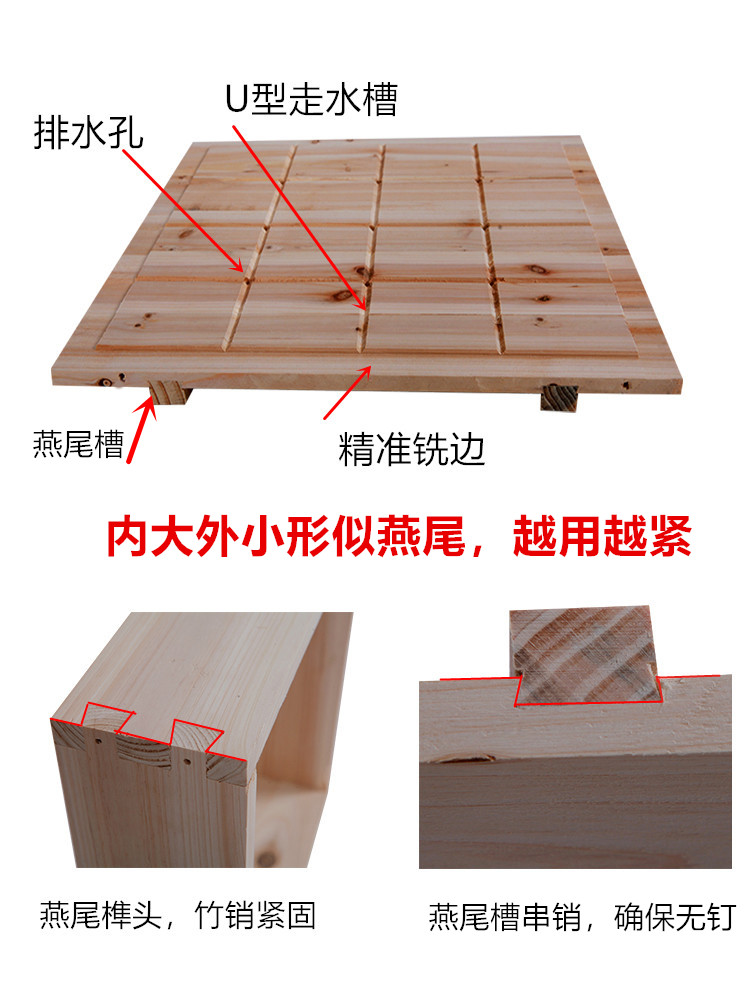 U型走水槽

排水孔

燕尾槽

精准铣边

内大外小形似燕尾，越用越紧

燕尾榫头，竹销紧固

燕尾槽串销，确保无钉