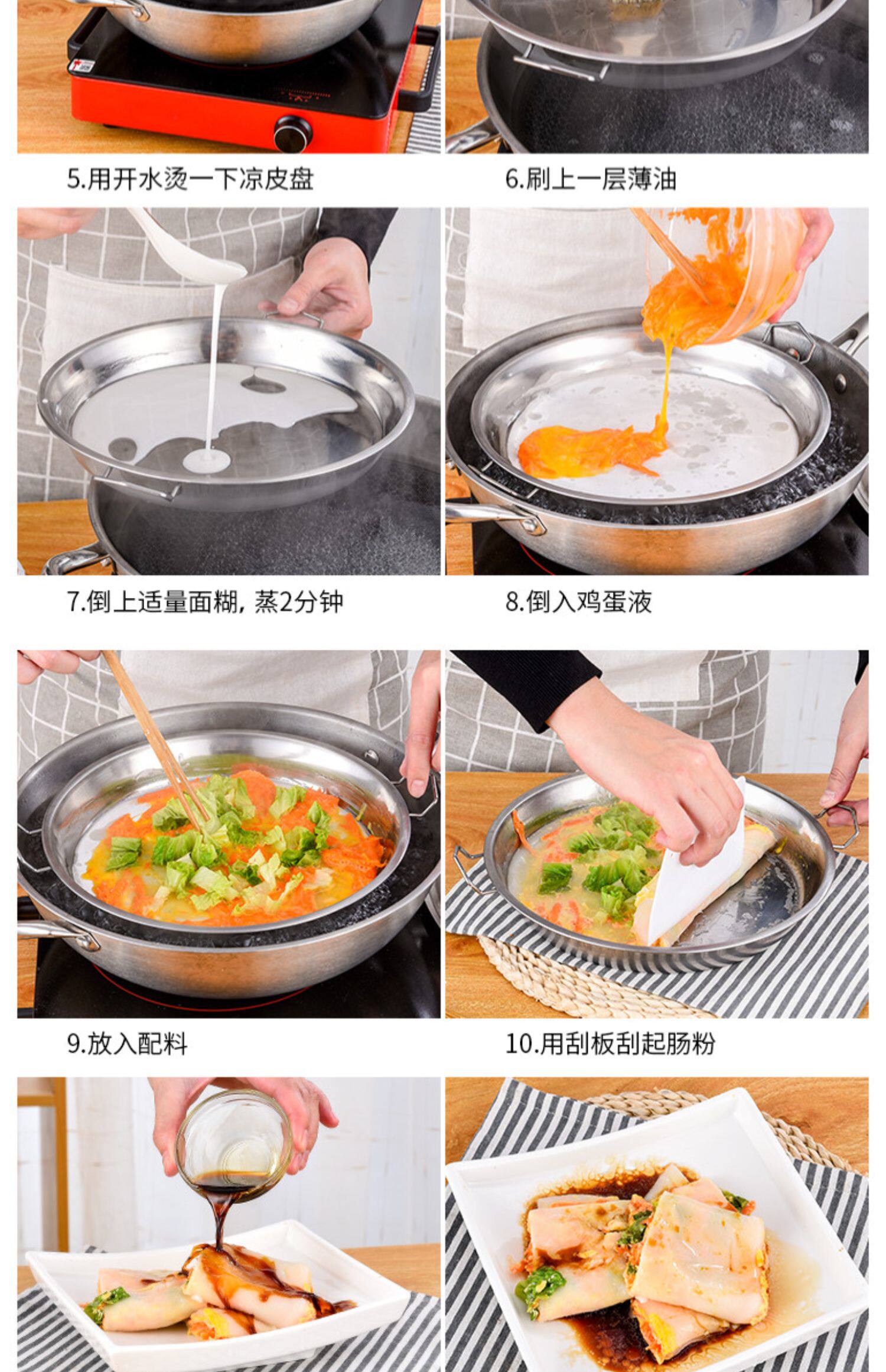 5.用开水烫一下凉皮盘

6.刷上一层薄油

7.倒上适量面糊，蒸2分钟

8.倒入鸡蛋液

9.放入配料

10.用刮板刮起肠粉