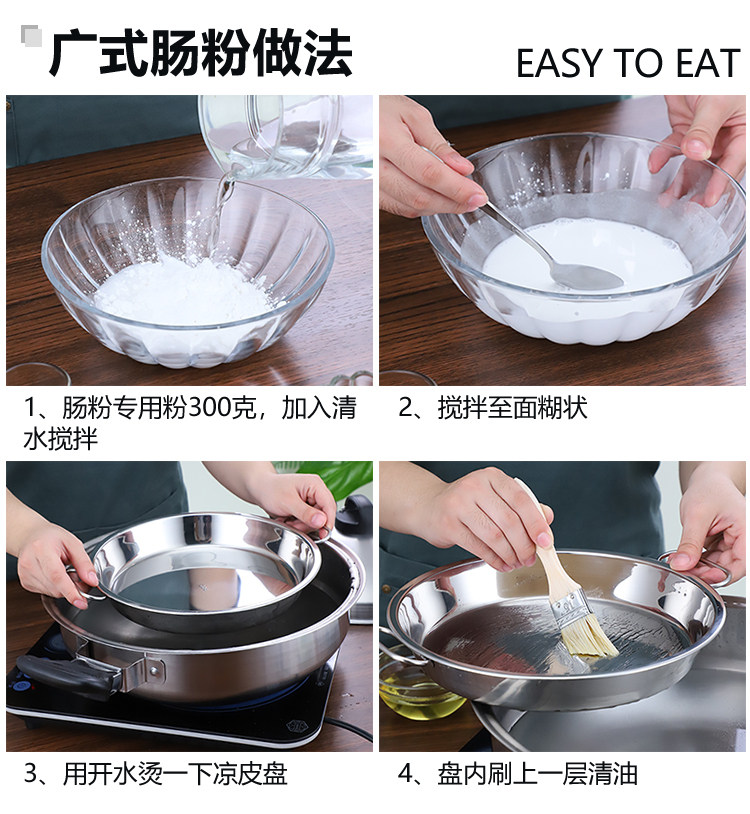 广式肠粉做法

EASY TO EAT

1、肠粉专用粉300克，加入清水搅拌

2、搅拌至面糊状

3、用开水烫一下凉皮盘

4、盘内刷上一层清油