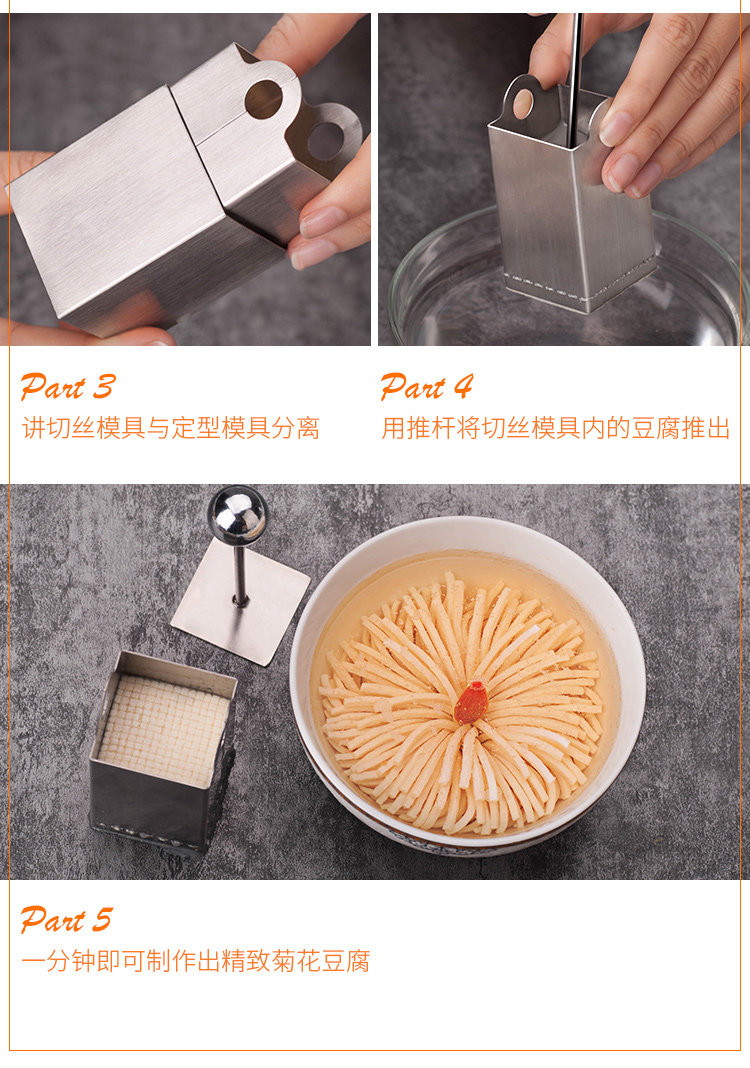 Part 3
讲切丝模具与定型模具分离

Part 4
用推杆将切丝模具内的豆腐推出

Part 5
一分钟即可制作出精致菊花豆腐