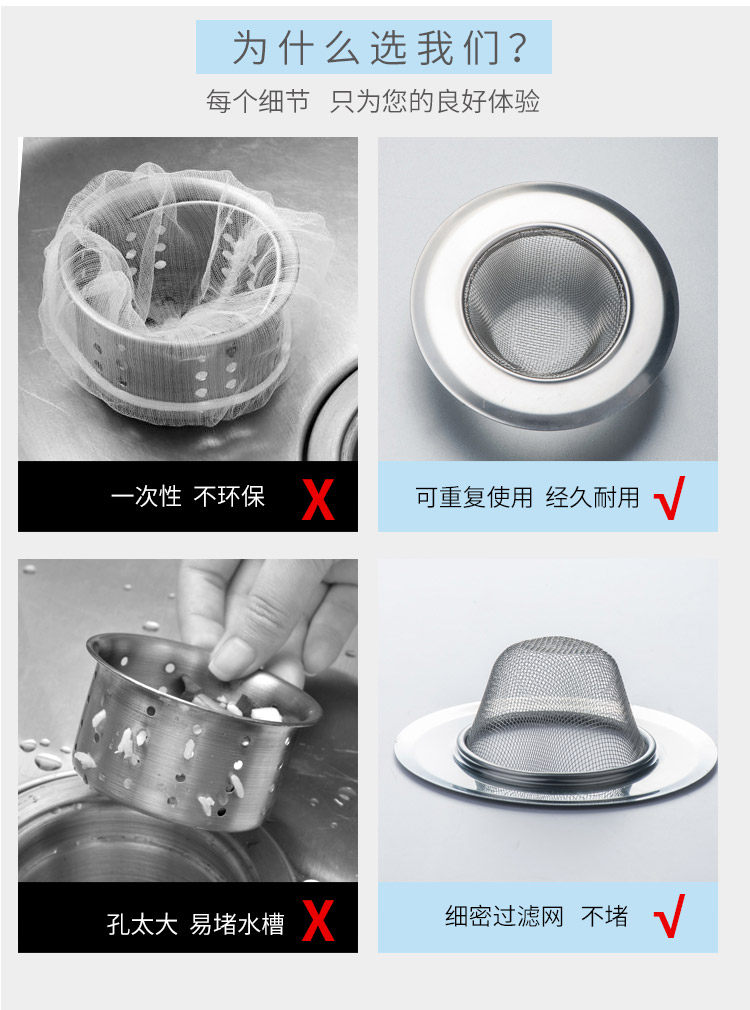 为什么选我们？
每个细节 只为您的良好体验

一次性 不环保 X

可重复使用 经久耐用 √

孔太大 易堵水槽 X

细密过滤网 不堵 √