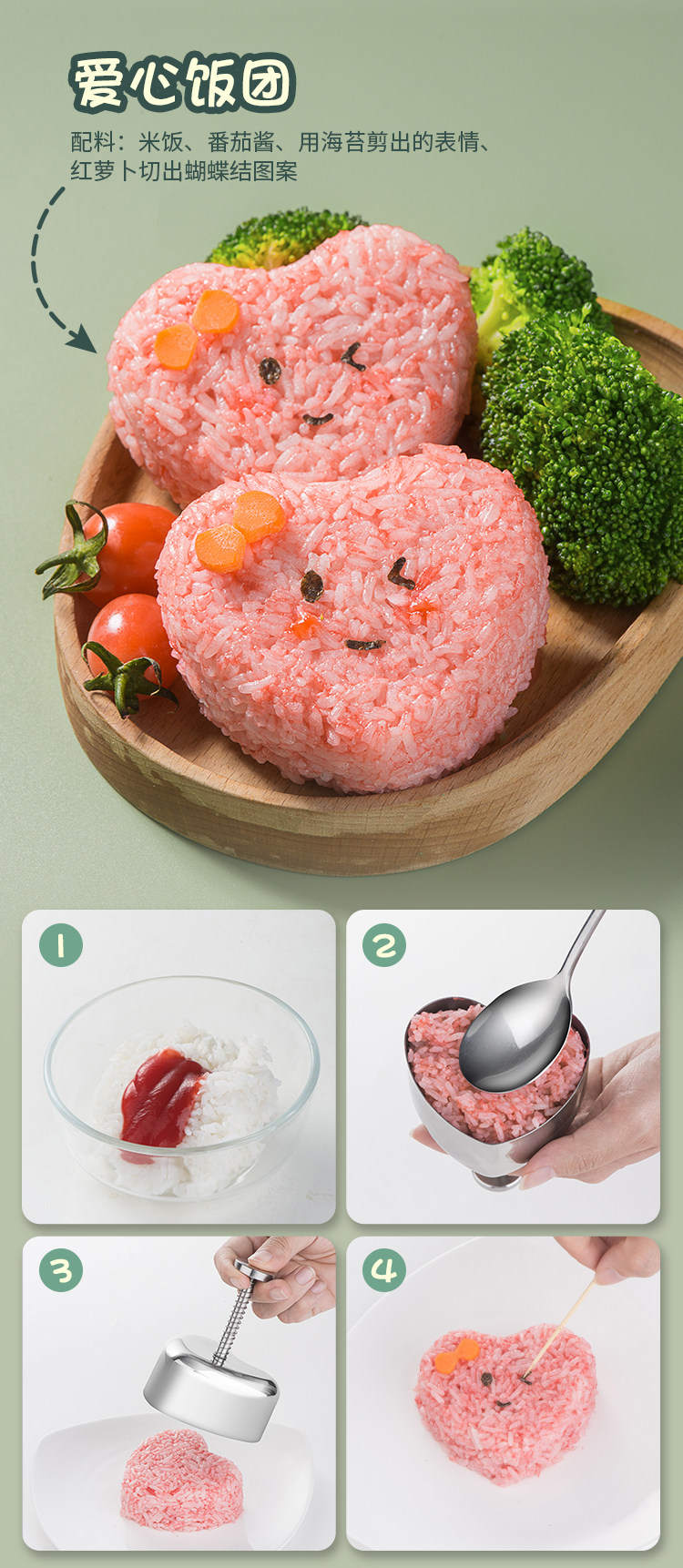 爱心饭团

配料：米饭、番茄酱、用海苔剪出的表情、红萝卜切出蝴蝶结图案

1

2

3

4