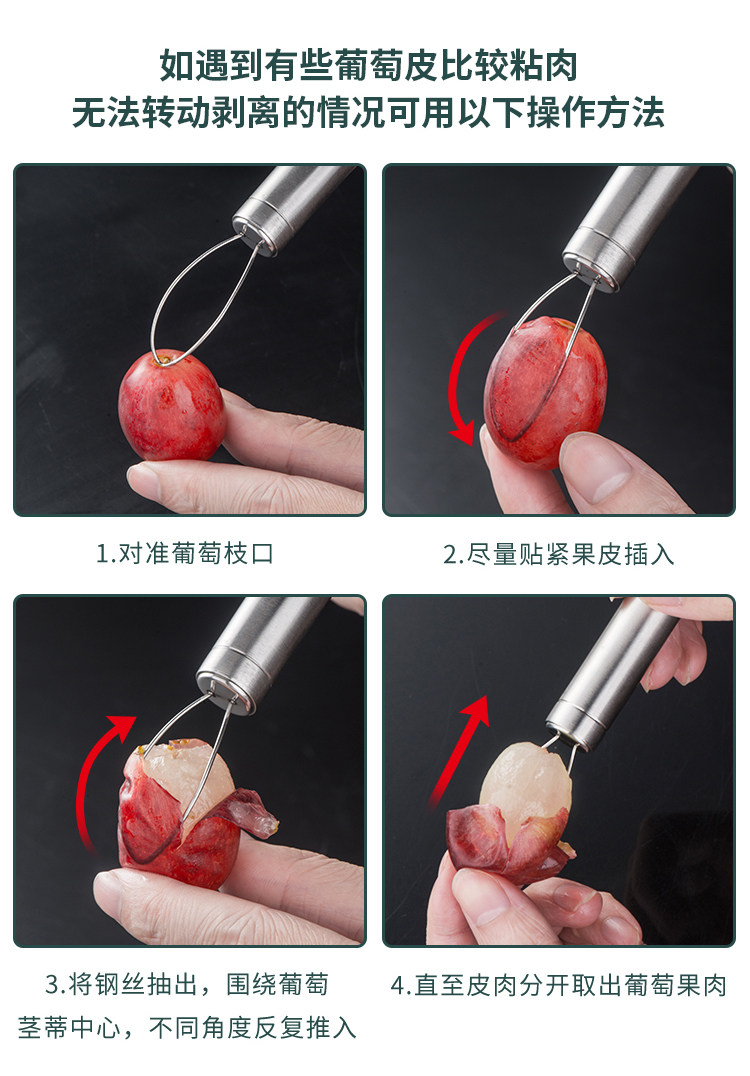 如遇到有些葡萄皮比较粘肉
无法转动剥离的情况可用以下操作方法

1.对准葡萄枝口

2.尽量贴紧果皮插入

3.将钢丝抽出，围绕葡萄茎蒂中心，不同角度反复推入

4.直至皮肉分开取出葡萄果肉