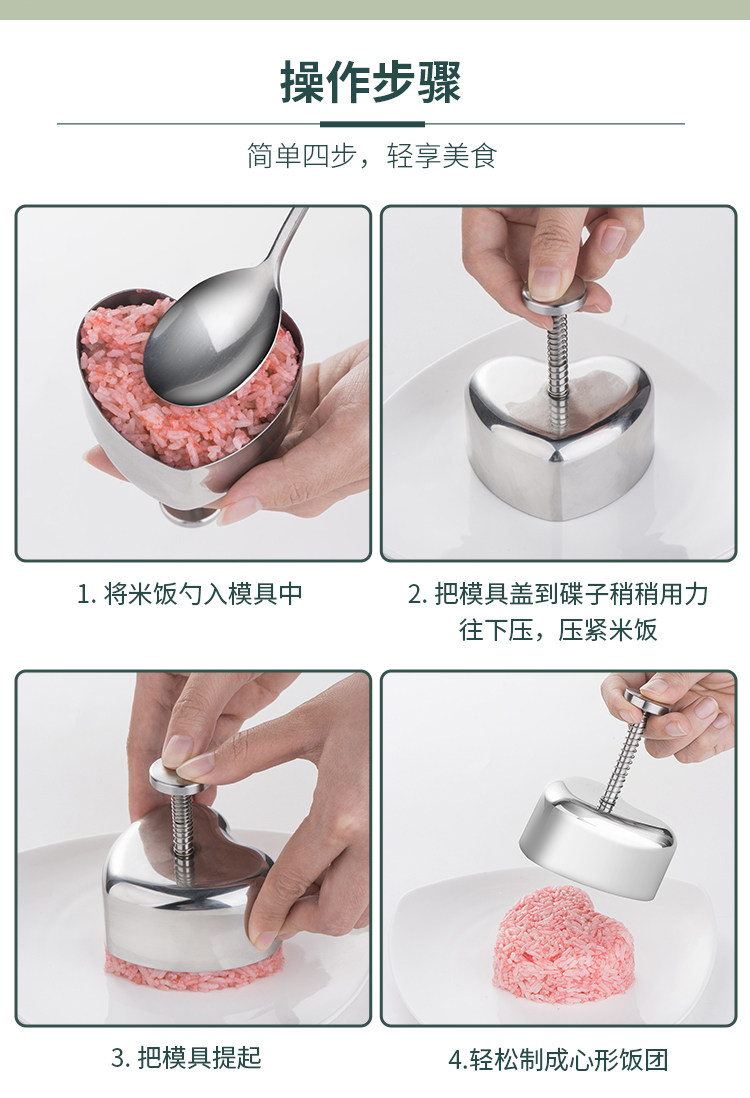 操作步骤

简单四步，轻享美食

1. 将米饭勺入模具中

2. 把模具盖到碟子稍稍用力往下压，压紧米饭

3. 把模具提起

4.轻松制成心形饭团