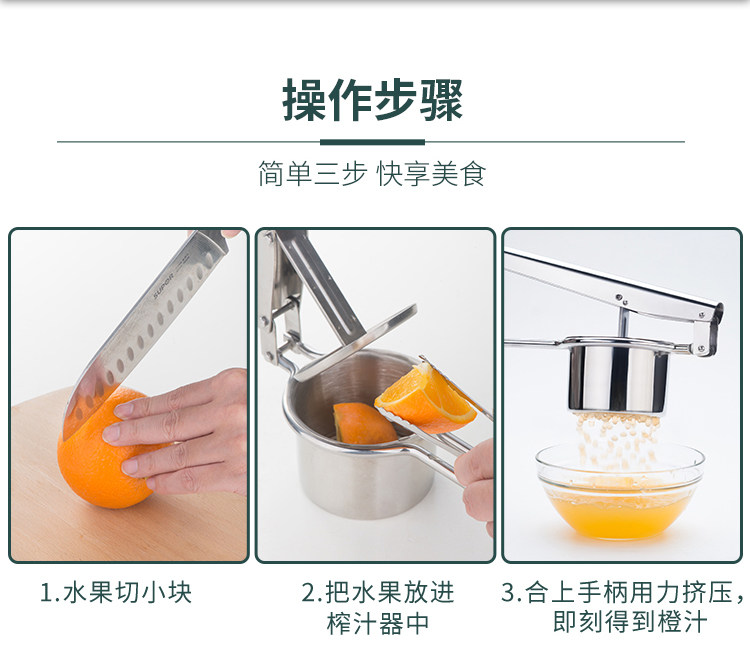 操作步骤

简单三步 快享美食

SUPOR

1.水果切小块

2.把水果放进榨汁器中

3.合上手柄用力挤压，即刻得到橙汁