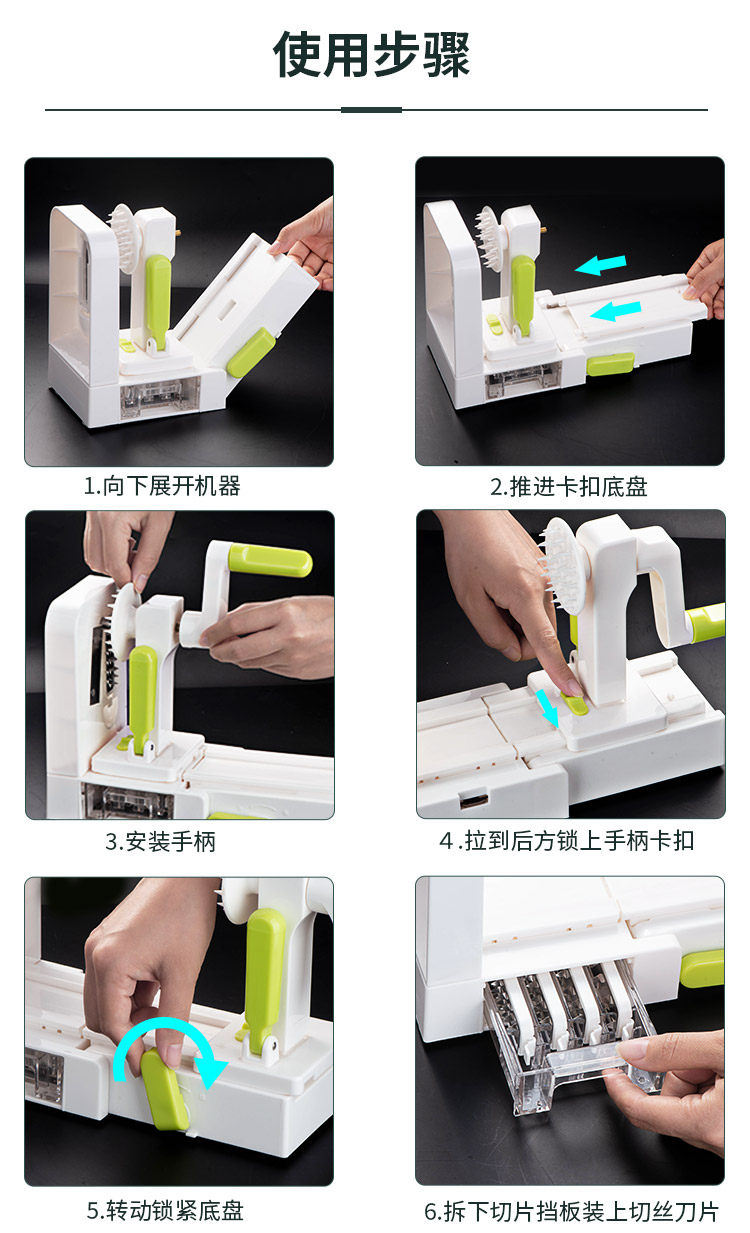 使用步骤

1.向下展开机器

2.推进卡扣底盘

3.安装手柄

4 .拉到后方锁上手柄卡扣

5.转动锁紧底盘

6.拆下切片挡板装上切丝刀片