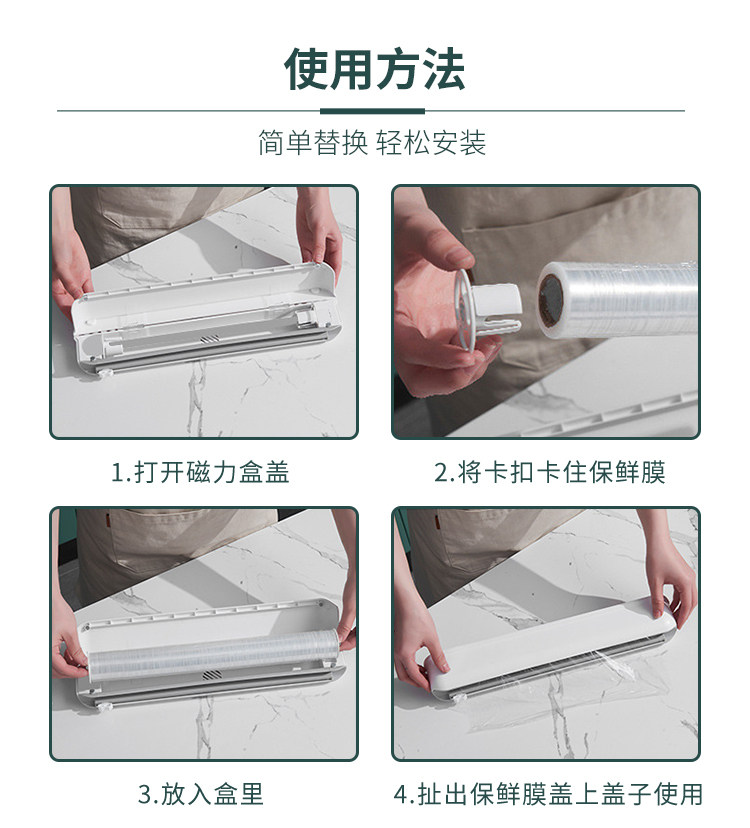 使用方法

简单替换 轻松安装

1.打开磁力盒盖

2.将卡扣卡住保鲜膜

3.放入盒里

4.扯出保鲜膜盖上盖子使用