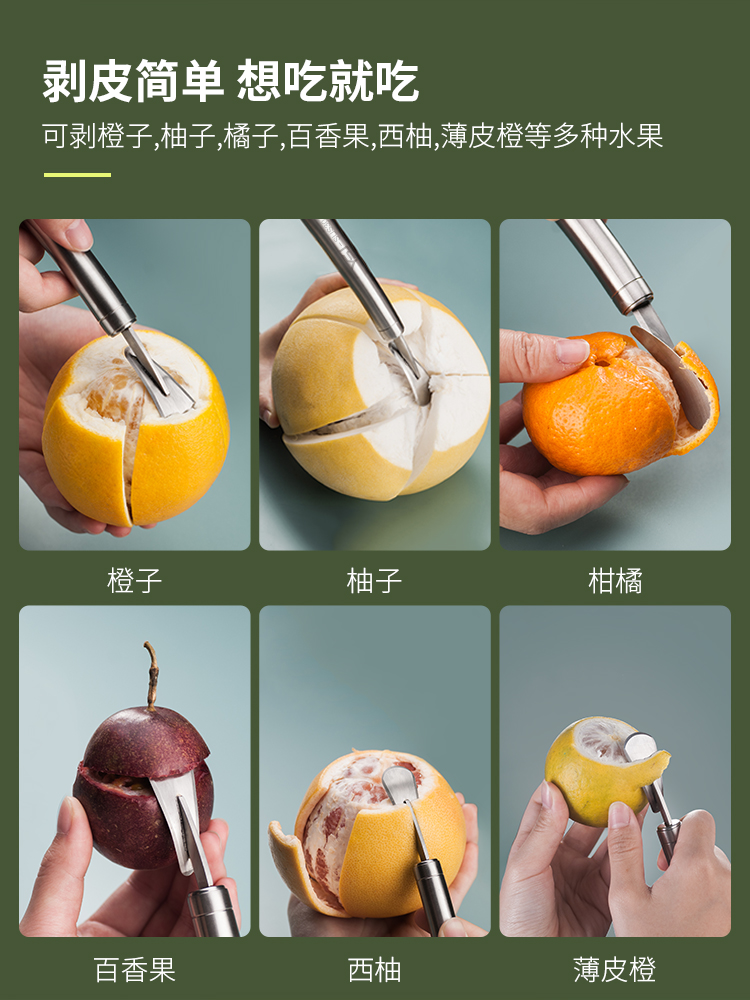 剥皮简单 想吃就吃

可剥橙子,柚子,橘子,百香果,西柚,薄皮橙等多种水果

橙子

柚子

柑橘

百香果

西柚

薄皮橙