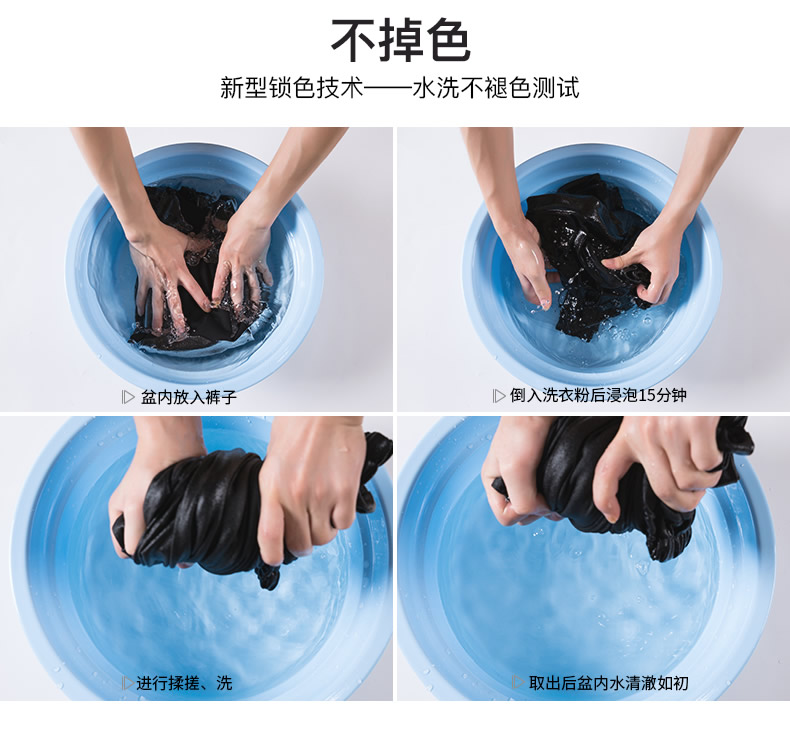 不掉色

新型锁色技术——水洗不褪色测试

盆内放入裤子

倒入洗衣粉后浸泡15分钟

进行揉搓、洗

取出后盆内水清澈如初