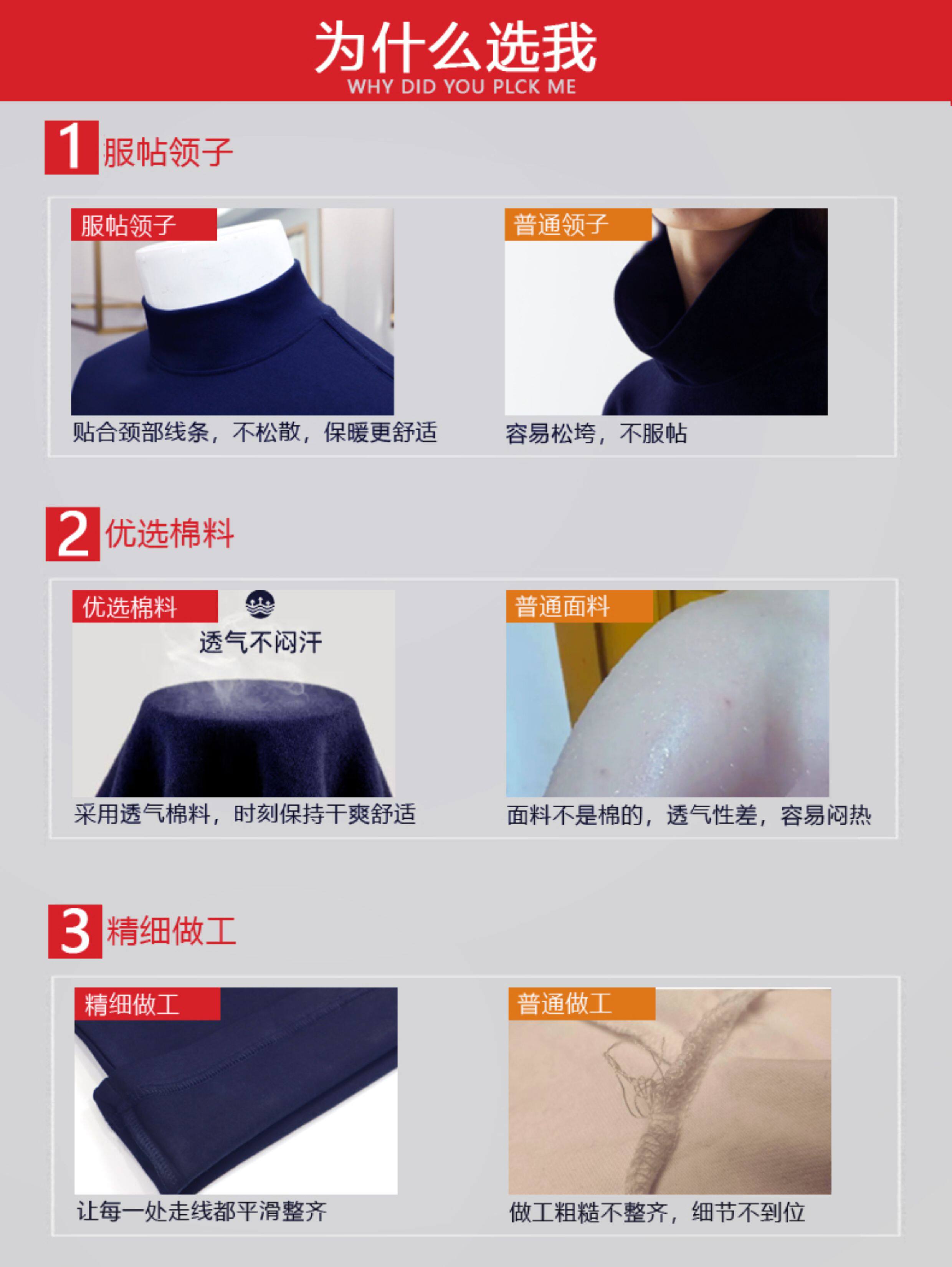 为什么选我
WHY DID YOU PLCK ME

1 服帖领子

服帖领子
贴合颈部线条，不松散，保暖更舒适

普通领子
容易松垮，不服帖

2 优选棉料

优选棉料
透气不闷汗
采用透气棉料，时刻保持干爽舒适

普通面料
面料不是棉的，透气性差，容易闷热

3 精细做工

精细做工
让每一处走线都平滑整齐

普通做工
做工粗糙不整齐，细节不到位