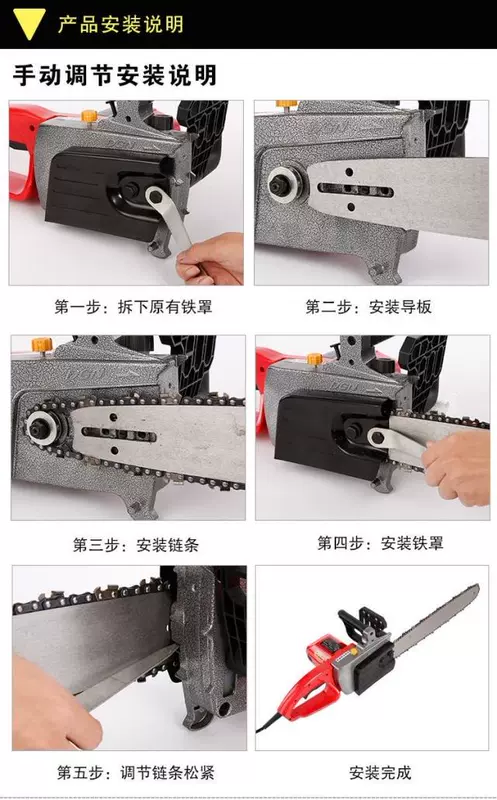 产品安装说明

手动调节安装说明

第一步：拆下原有铁罩

第二步：安装导板

第三步：安装链条

第四步：安装铁罩

第五步：调节链条松紧

安装完成