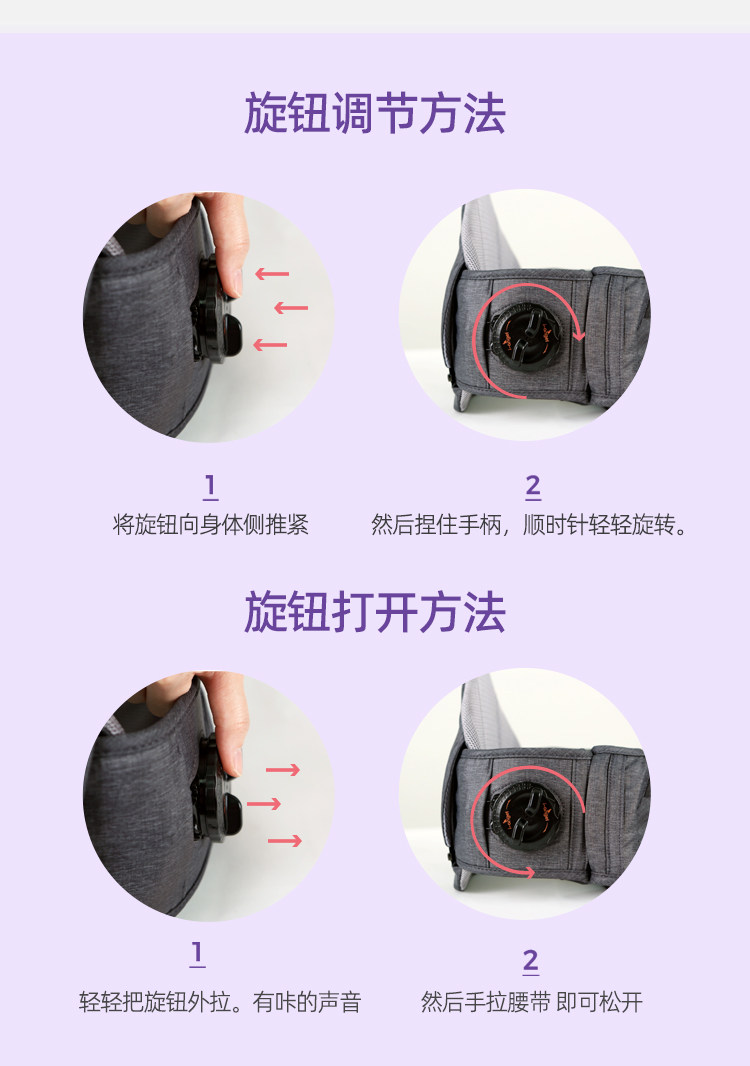 旋钮调节方法

1
将旋钮向身体侧推紧

2
然后捏住手柄，顺时针轻轻旋转。

旋钮打开方法

1
轻轻把旋钮外拉。有咔的声音

2
然后手拉腰带 即可松开