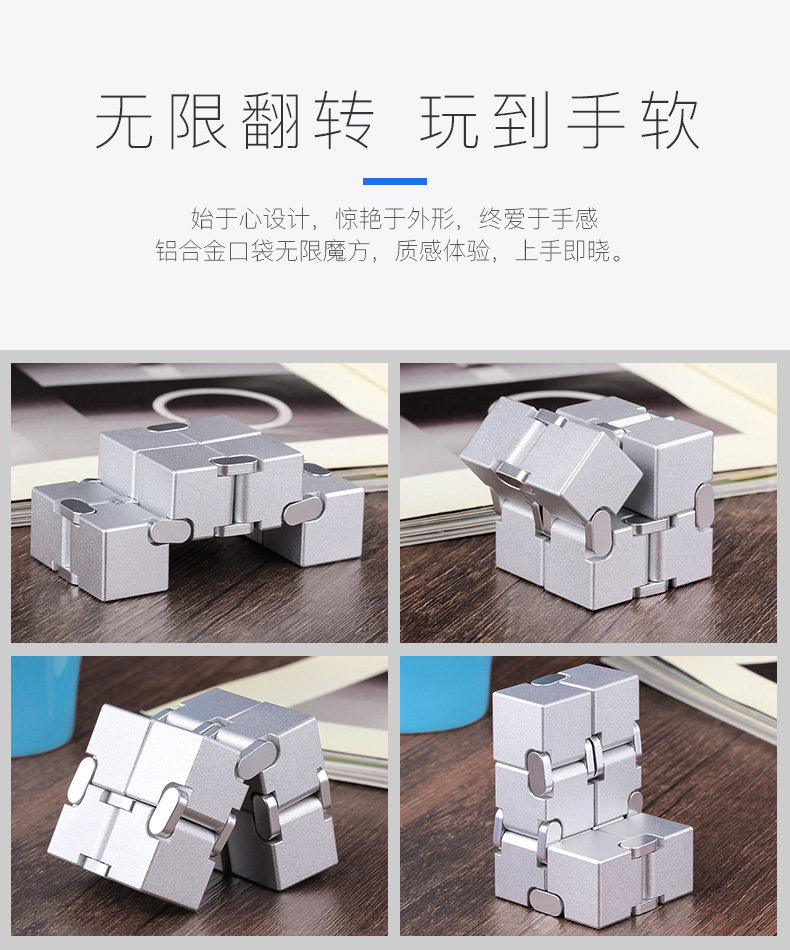 无限翻转 玩到手软

始于心设计，惊艳于外形，终爱于手感
铝合金口袋无限魔方，质感体验，上手即晓。