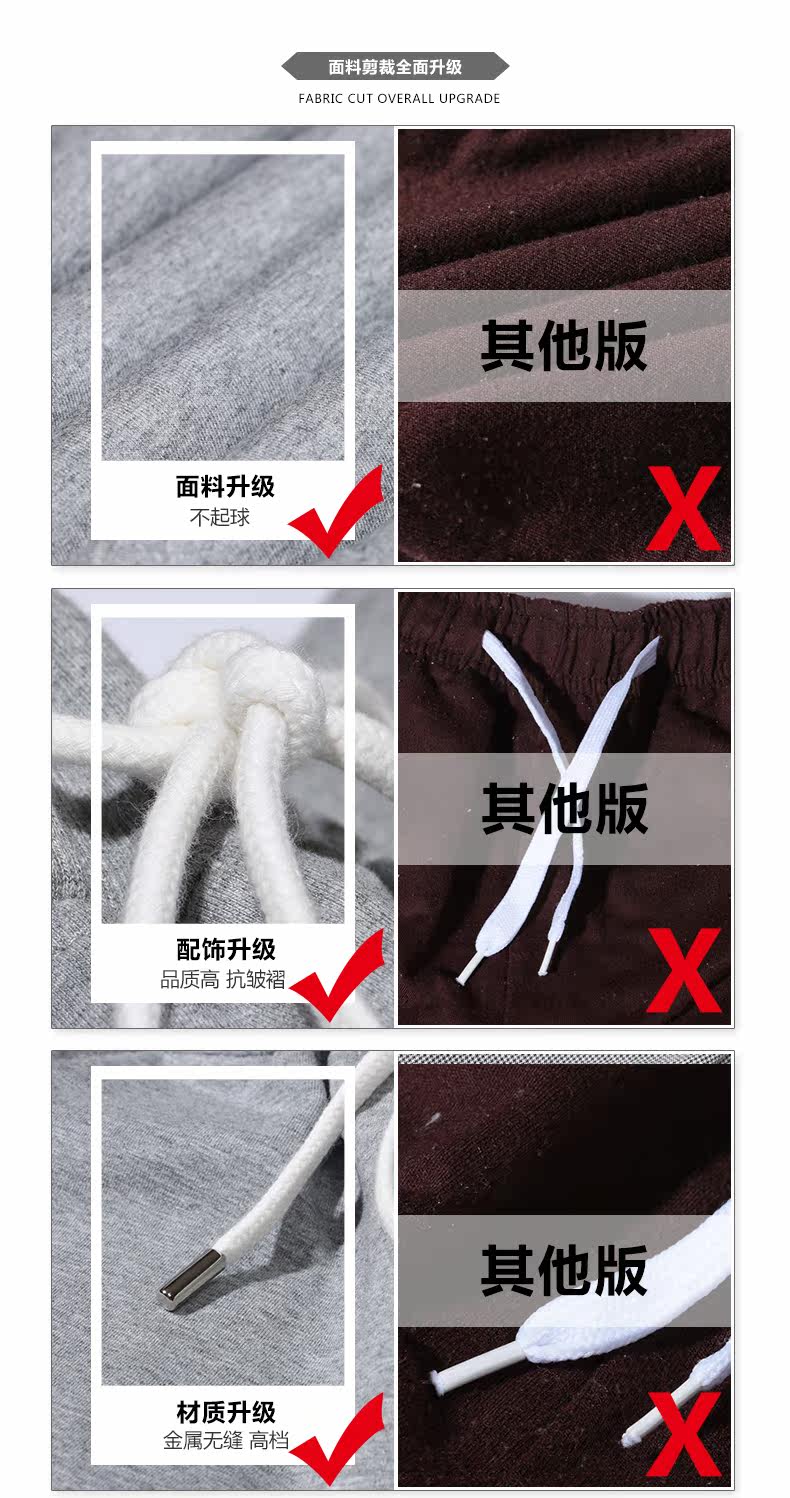 面料剪裁全面升级
FABRIC CUT OVERALL UPGRADE

面料升级
不起球

其他版
X

配饰升级
品质高 抗皱褶

其他版
X

材质升级
金属无缝 高档

其他版
X