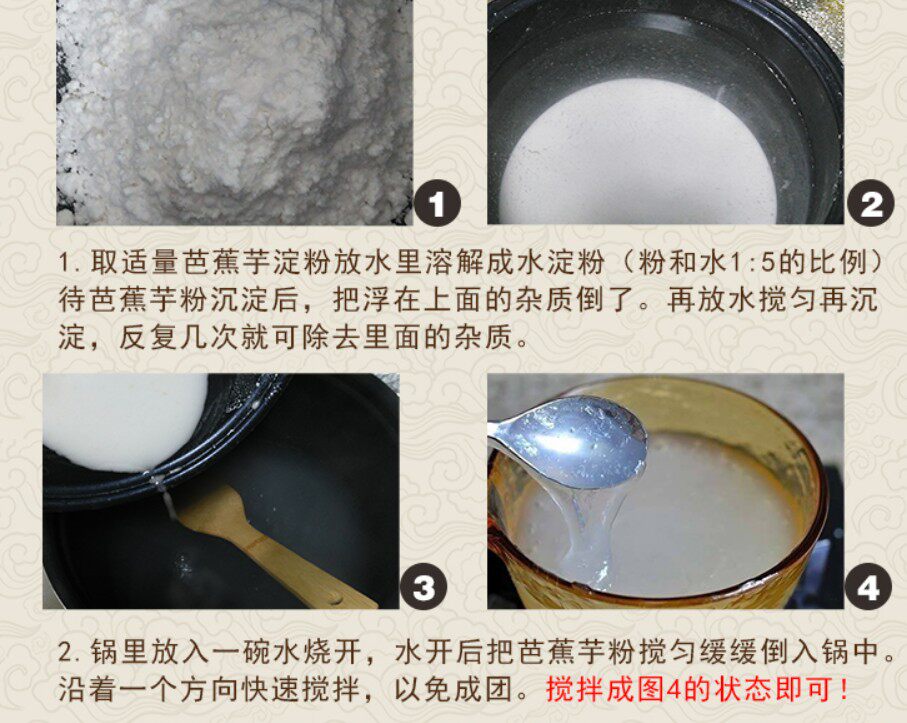 1

2

1. 取适量芭蕉芋淀粉放水里溶解成水淀粉（粉和水1:5的比例）待芭蕉芋粉沉淀后，把浮在上面的杂质倒了。再放水搅匀再沉淀，反复几次就可除去里面的杂质。

3

4

2. 锅里放入一碗水烧开，水开后把芭蕉芋粉搅匀缓缓倒入锅中。沿着一个方向快速搅拌，以免成团。搅拌成图4的状态即可！