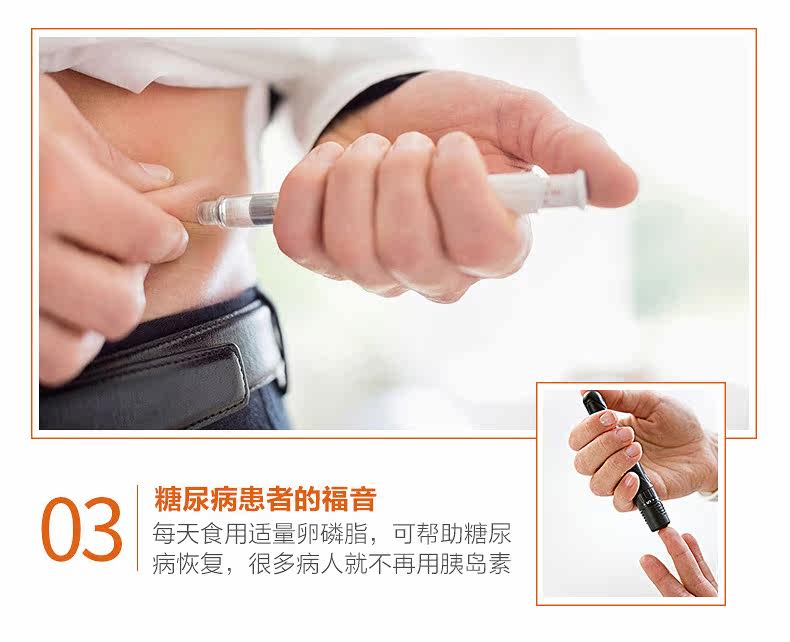 03

糖尿病患者的福音

每天食用适量卵磷脂，可帮助糖尿病恢复，很多病人就不再用胰岛素