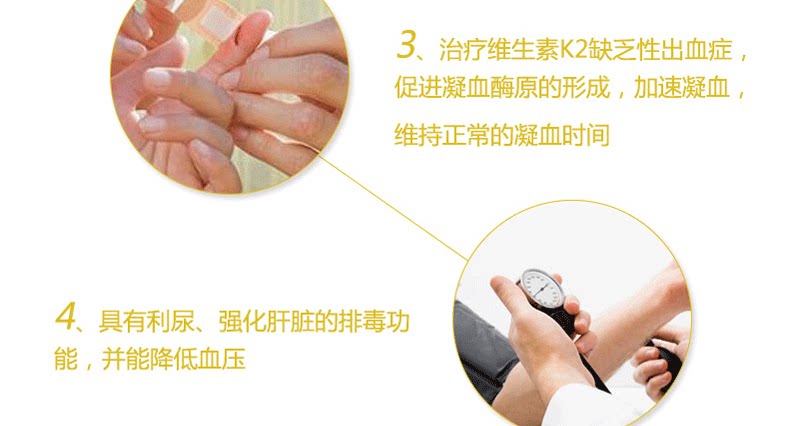 3、治疗维生素K2缺乏性出血症，促进凝血酶原的形成，加速凝血，维持正常的凝血时间

4、具有利尿、强化肝脏的排毒功能，并能降低血压