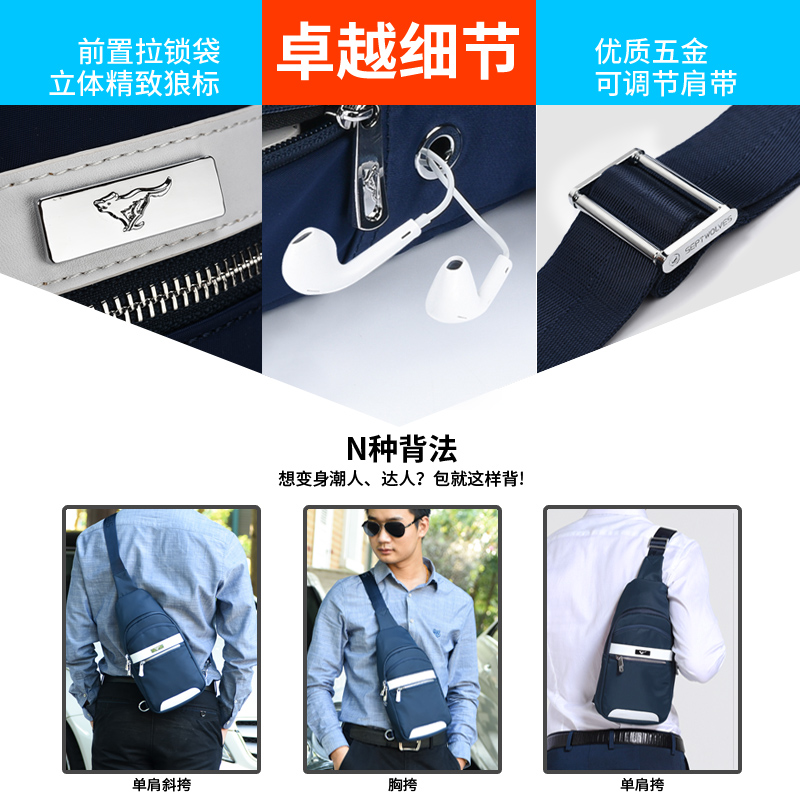 前置拉锁袋
立体精致狼标

卓越细节

优质五金
可调节肩带

SEPTWOLVES

N种背法

想变身潮人、达人？包就这样背！

单肩斜挎

胸挎

单肩挎