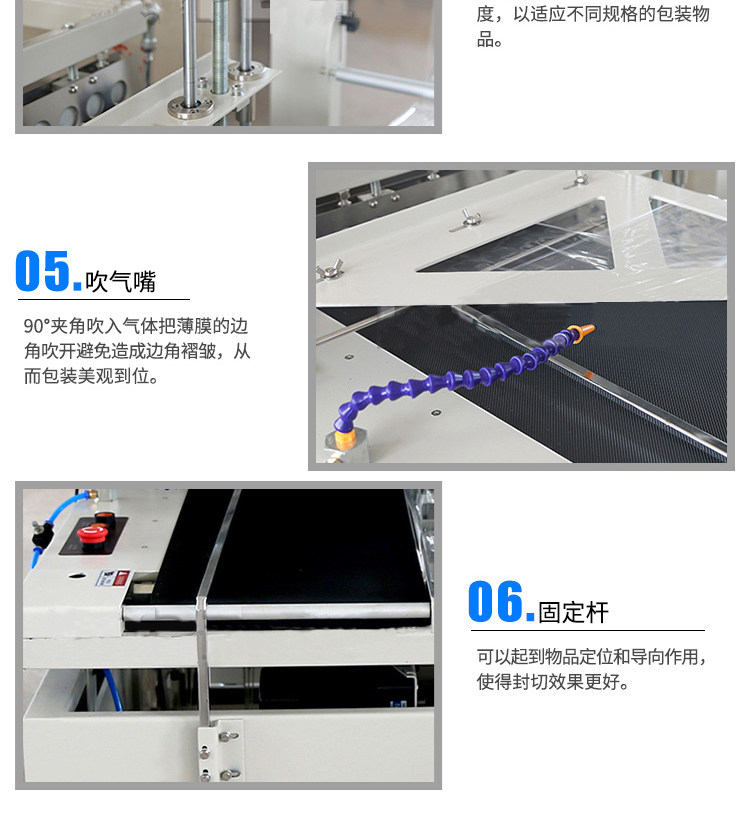 度，以适应不同规格的包装物品。

05.吹气嘴

90°夹角吹入气体把薄膜的边角吹开避免造成边角褶皱，从而包装美观到位。

06.固定杆

可以起到物品定位和导向作用，使得封切效果更好。