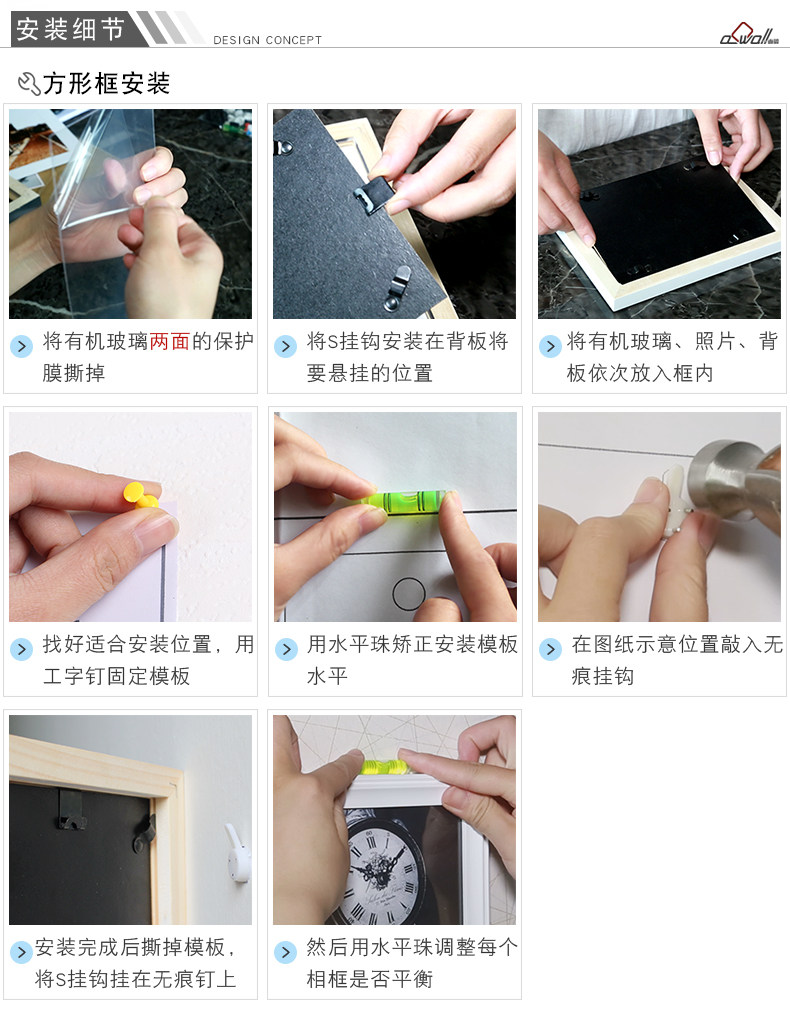 安装细节 DESIGN CONCEPT

aswall

方形框安装

将有机玻璃两面的保护膜撕掉

将S挂钩安装在背板将要悬挂的位置

将有机玻璃、照片、背板依次放入框内

找好适合安装位置，用工字钉固定模板

用水平珠矫正安装模板水平

在图纸示意位置敲入无痕挂钩

安装完成后撕掉模板，将S挂钩挂在无痕钉上

然后用水平珠调整每个相框是否平衡