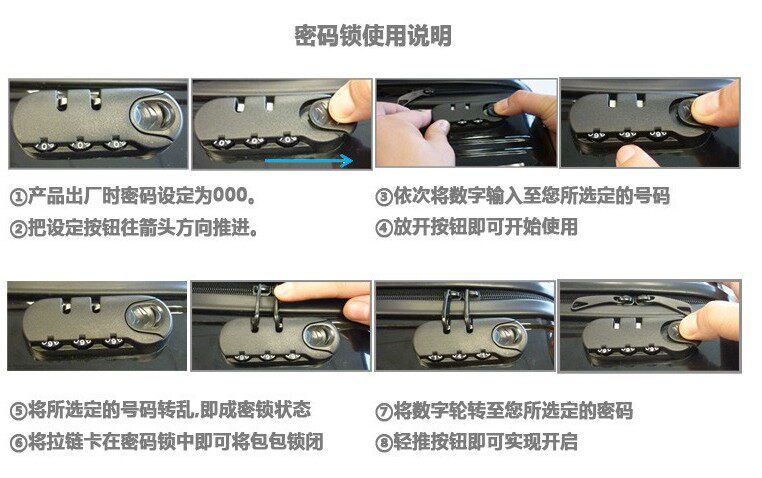 密码锁使用说明

①产品出厂时密码设定为000。
②把设定按钮往箭头方向推进。

③依次将数字输入至您所选定的号码
④放开按钮即可开始使用

⑤将所选定的号码转乱,即成密锁状态
⑥将拉链卡在密码锁中即可将包包锁闭

⑦将数字轮转至您所选定的密码
⑧轻推按钮即可实现开启