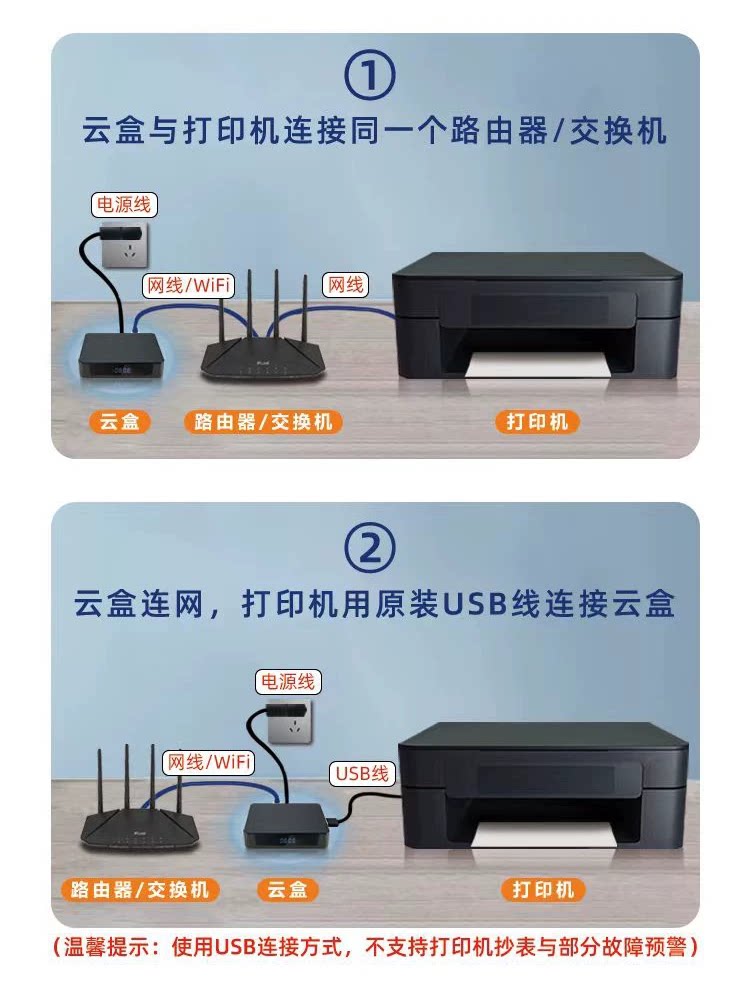 ①
云盒与打印机连接同一个路由器/交换机

电源线
网线/WiFi
网线
云盒
路由器/交换机
打印机

②
云盒连网，打印机用原装USB线连接云盒

电源线
网线/WiFi
USB线
路由器/交换机
云盒
打印机

（温馨提示：使用USB连接方式，不支持打印机抄表与部分故障预警）