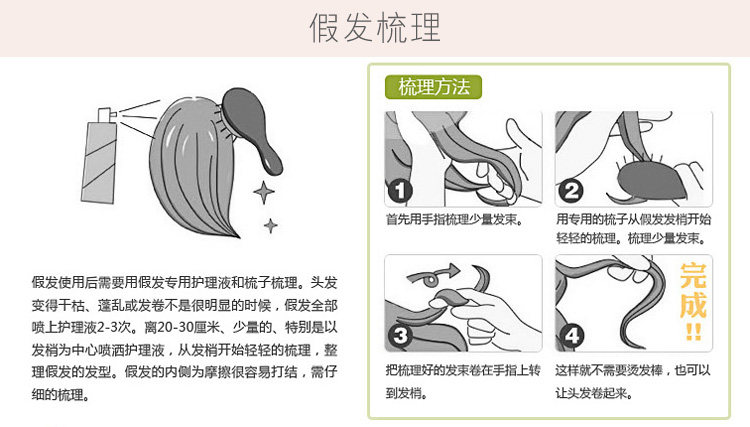 假发梳理

假发使用后需要用假发专用护理液和梳子梳理。头发变得干枯、蓬乱或发卷不是很明显的时候，假发全部喷上护理液2-3次。离20-30厘米、少量的、特别是以发梢为中心喷洒护理液，从发梢开始轻轻的梳理，整理假发的发型。假发的内侧为摩擦很容易打结，需仔细的梳理。

梳理方法

1
首先用手指梳理少量发束。

2
用专用的梳子从假发发梢开始轻轻的梳理。梳理少量发束。

3
把梳理好的发束卷在手指上转到发梢。

4
完成!!
这样就不需要烫发棒，也可以让头发卷起来。