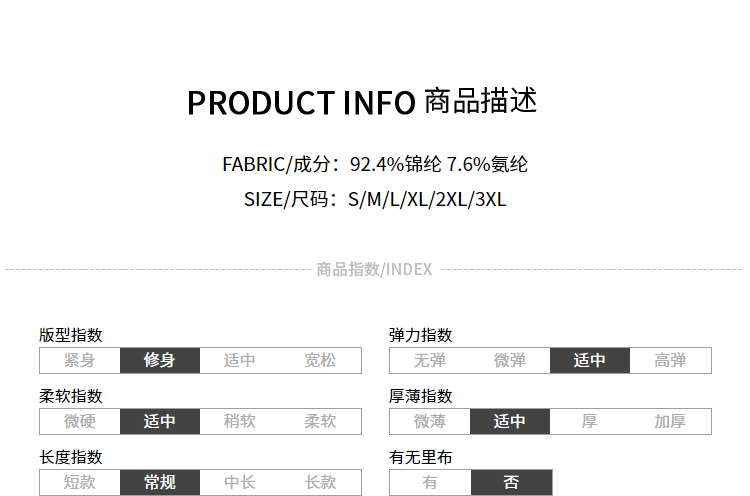 PRODUCT INFO 商品描述

FABRIC/成分：92.4%锦纶 7.6%氨纶

SIZE/尺码：S/M/L/XL/2XL/3XL

商品指数/INDEX

版型指数
紧身 修身 适中 宽松

柔软指数
微硬 适中 稍软 柔软

长度指数
短款 常规 中长 长款

弹力指数
无弹 微弹 适中 高弹

厚薄指数
微薄 适中 厚 加厚

有无里布
有 否