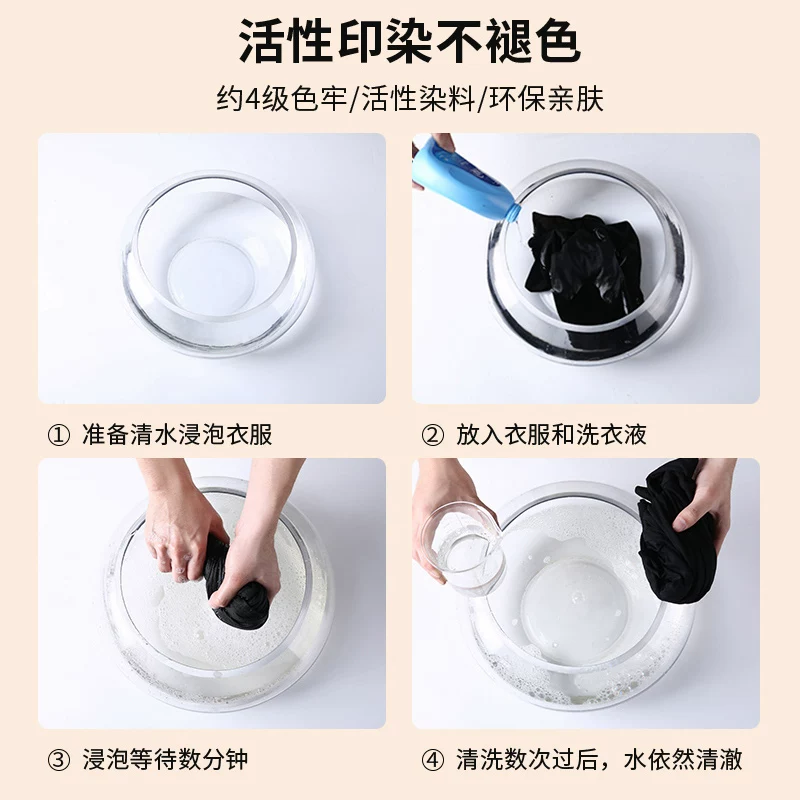 活性印染不褪色

约4级色牢/活性染料/环保亲肤

① 准备清水浸泡衣服

② 放入衣服和洗衣液

③ 浸泡等待数分钟

④ 清洗数次过后，水依然清澈