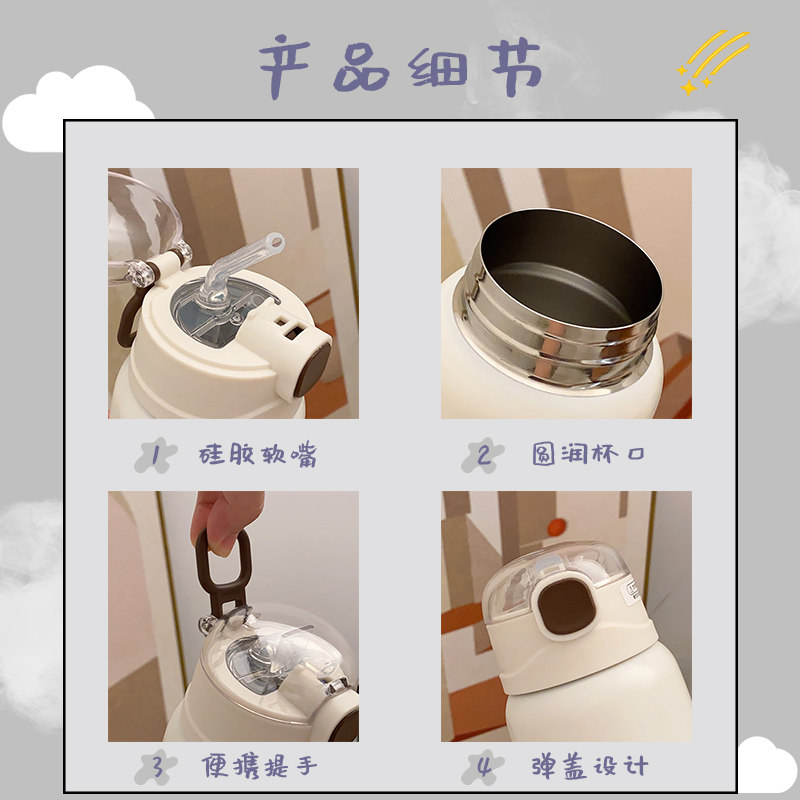 产品细节

1 硅胶软嘴

2 圆润杯口

3 便携提手

4 弹盖设计