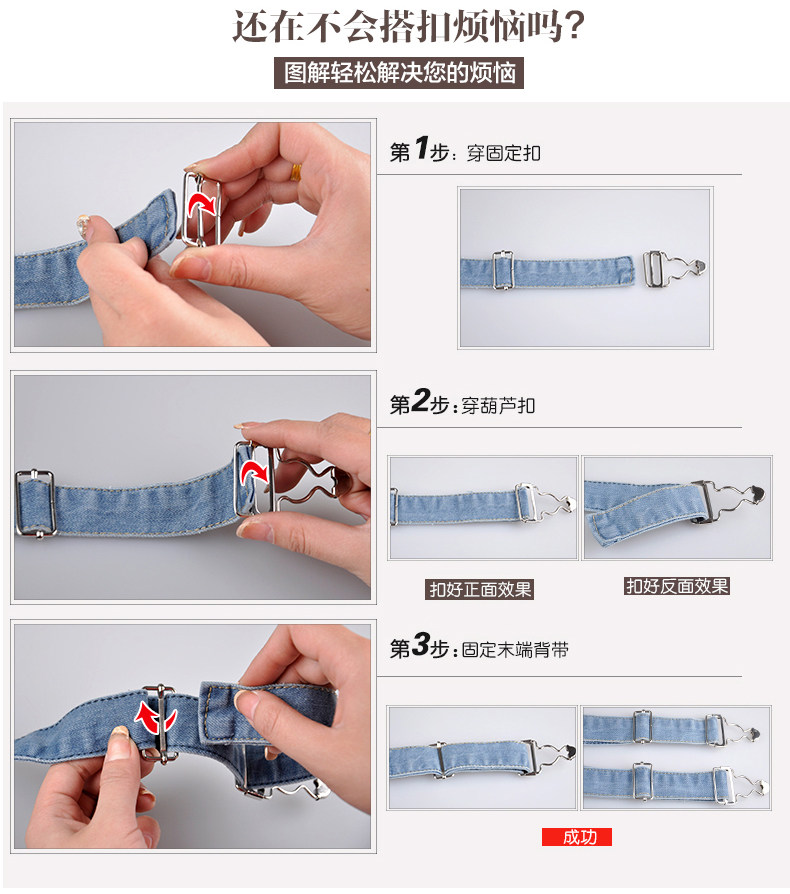 还在不会搭扣烦恼吗?

图解轻松解决您的烦恼

第1步：穿固定扣

第2步：穿葫芦扣

扣好正面效果

扣好反面效果

第3步：固定末端背带

成功