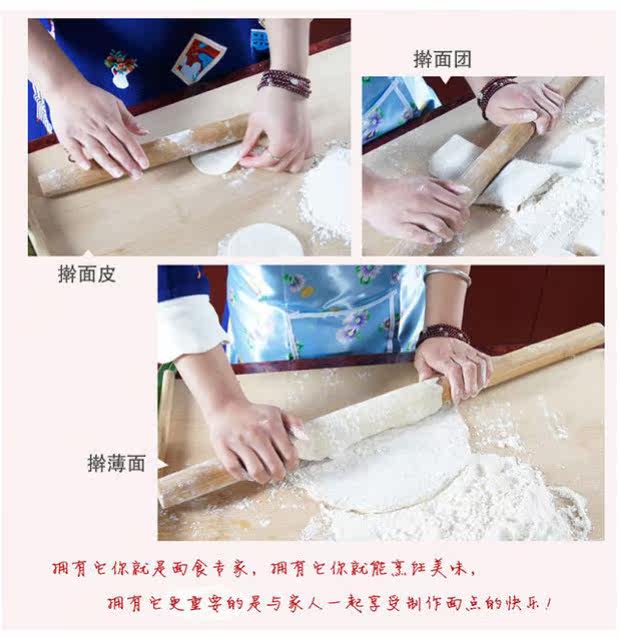 擀面团

擀面皮

擀薄面

拥有它你就是面食专家，拥有它你就能烹饪美味，

拥有它更重要的是与家人一起享受制作面点的快乐！