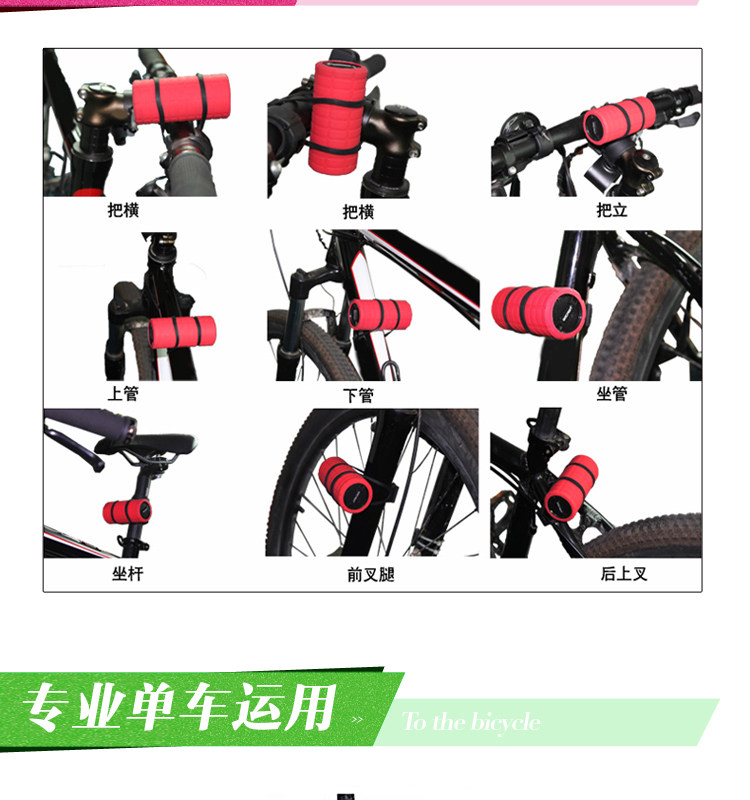 把横

把横

把立

上管

下管

坐管

坐杆

前叉腿

后上叉

专业单车运用 » To the bicycle