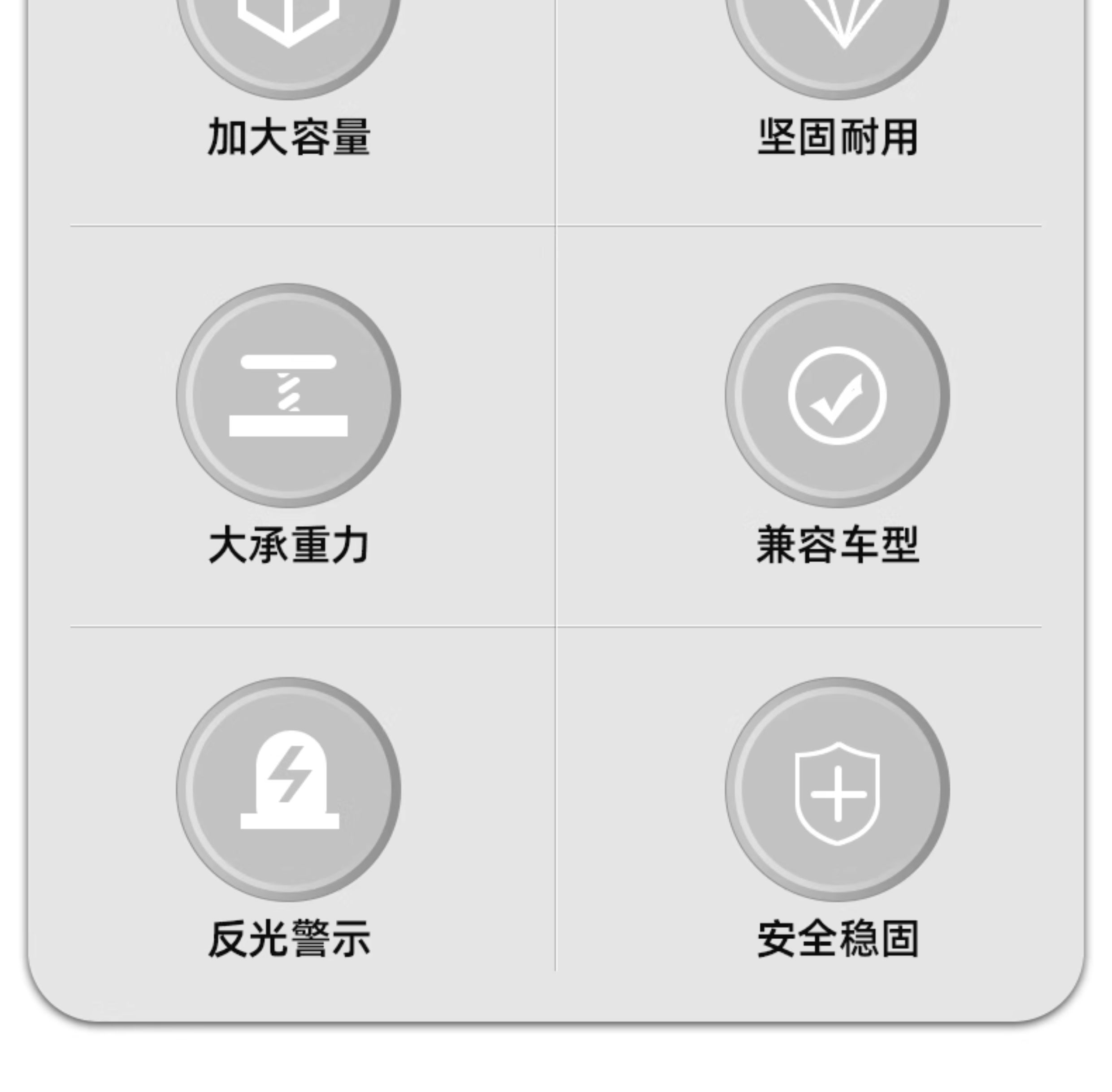 加大容量

坚固耐用

大承重力

兼容车型

反光警示

安全稳固