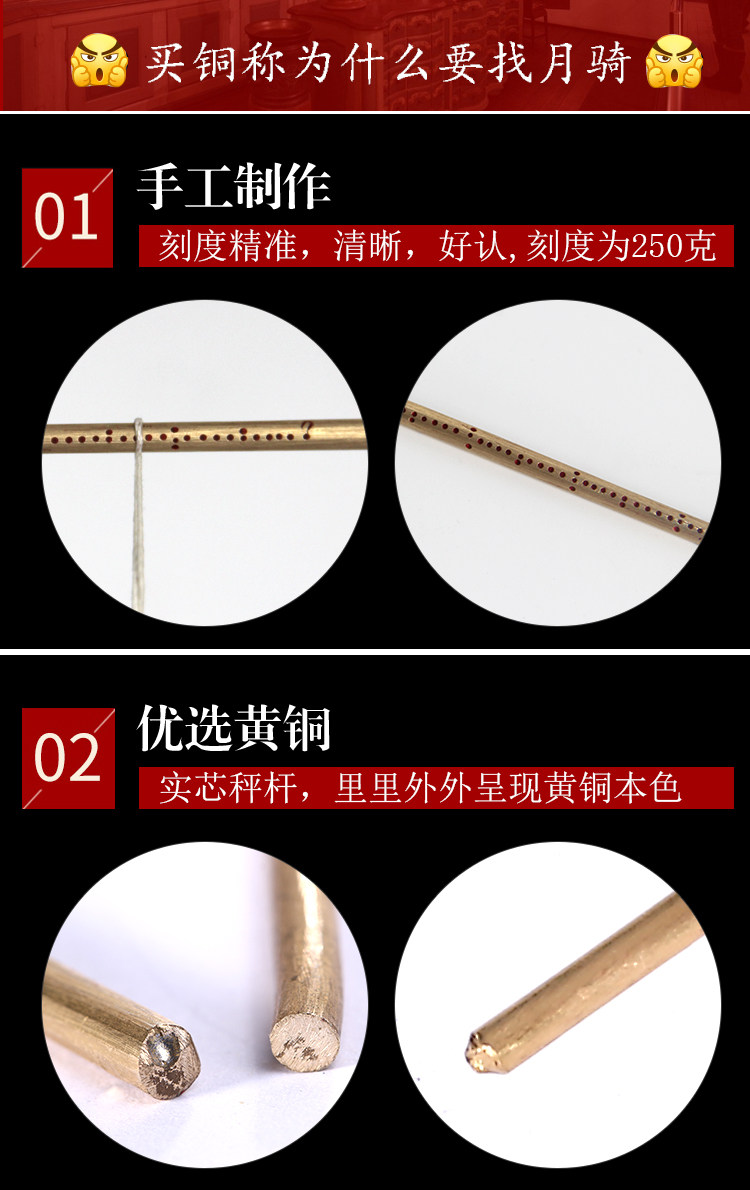 买铜称为什么要找月骑

01

手工制作

刻度精准，清晰，好认，刻度为250克

02

优选黄铜

实芯秤杆，里里外外呈现黄铜本色