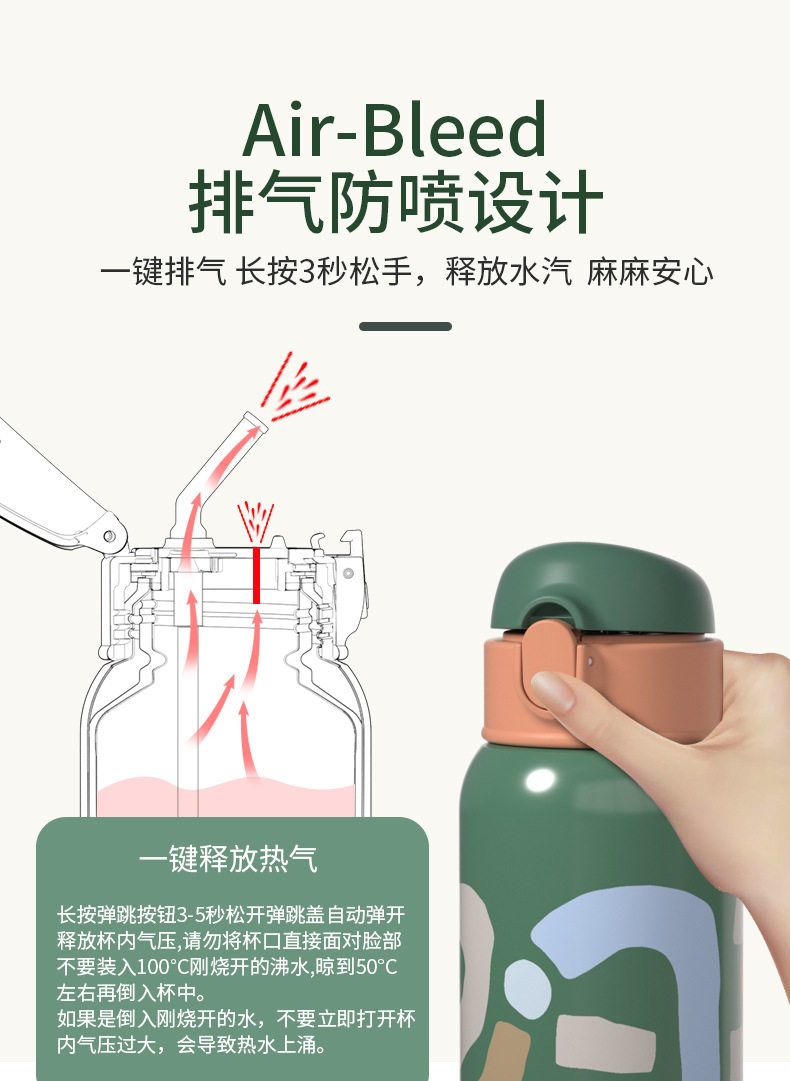 Air-Bleed
排气防喷设计

一键排气 长按3秒松手，释放水汽 麻麻安心

一键释放热气

长按弹跳按钮3-5秒松开弹跳盖自动弹开释放杯内气压,请勿将杯口直接面对脸部不要装入100°C刚烧开的沸水,晾到50°C左右再倒入杯中。
如果是倒入刚烧开的水，不要立即打开杯内气压过大，会导致热水上涌。