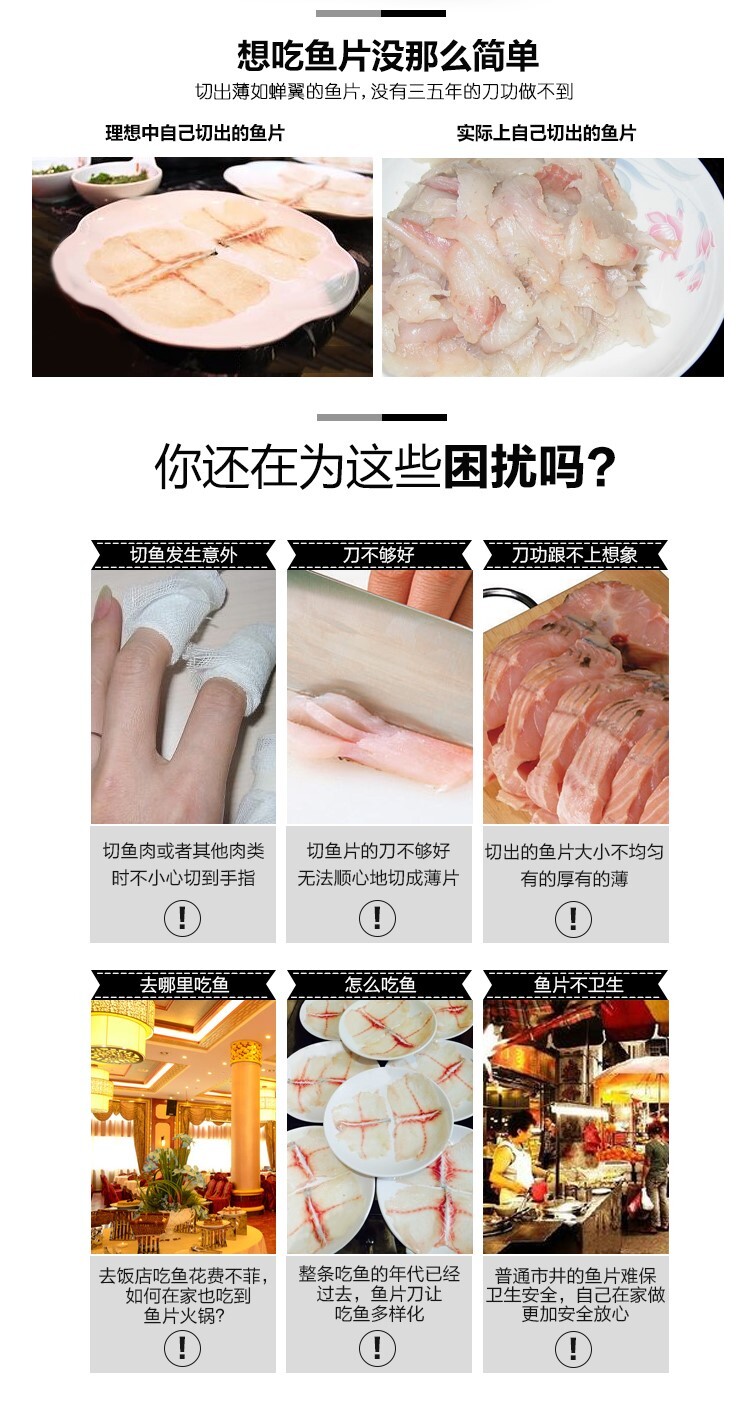 想吃鱼片没那么简单

切出薄如蝉翼的鱼片，没有三五年的刀功做不到

理想中自己切出的鱼片

实际上自己切出的鱼片

你还在为这些困扰吗？

切鱼发生意外

切鱼肉或者其他肉类时不小心切到手指

!

刀不够好

切鱼片的刀不够好无法顺心地切成薄片

!

刀功跟不上想象

切出的鱼片大小不均匀有的厚有的薄

!

去哪里吃鱼

去饭店吃鱼花费不菲，如何在家也吃到鱼片火锅？

!

怎么吃鱼

整条吃鱼的年代已经过去，鱼片刀让吃鱼多样化

!

鱼片不卫生

普通市井的鱼片难保卫生安全，自己在家做更加安全放心

!