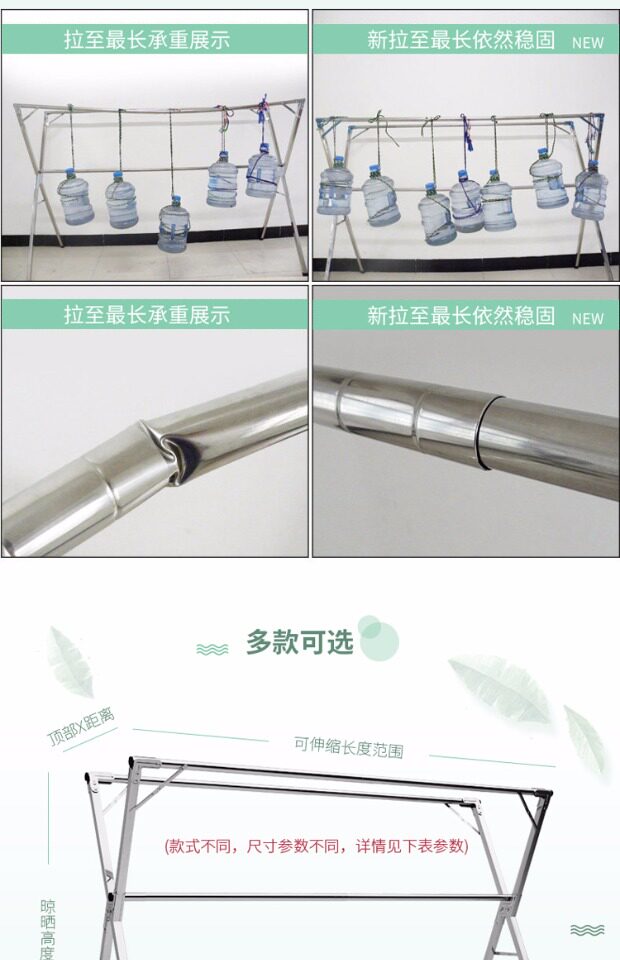 拉至最长承重展示

新拉至最长依然稳固 NEW

拉至最长承重展示

新拉至最长依然稳固 NEW

多款可选

顶部X距离

可伸缩长度范围

(款式不同，尺寸参数不同，详情见下表参数)

晾晒高度