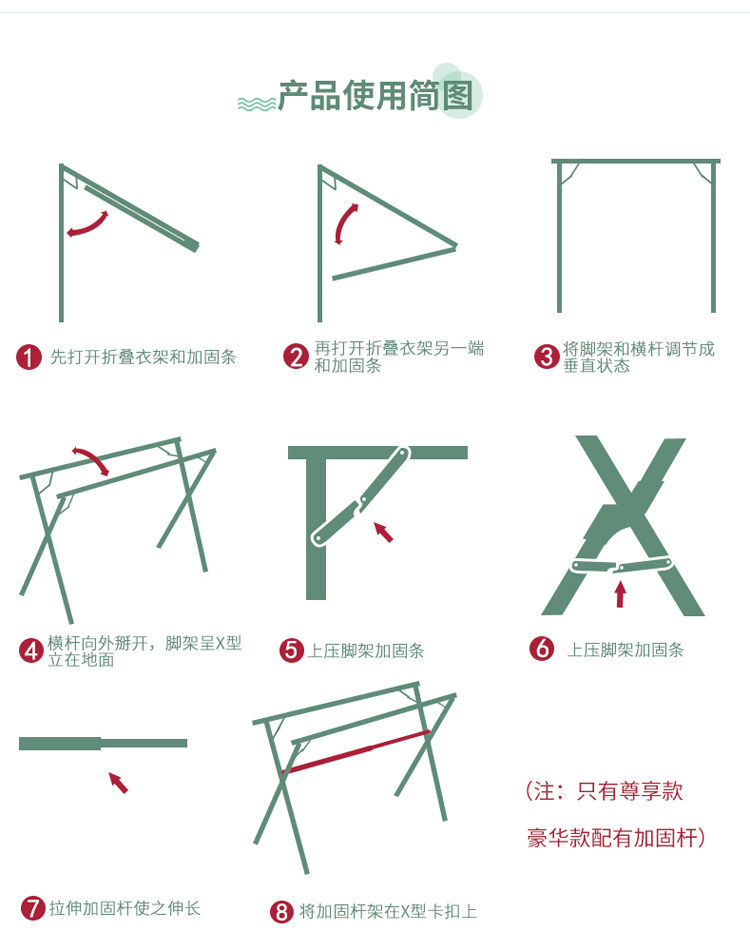 产品使用简图

1 先打开折叠衣架和加固条

2 再打开折叠衣架另一端和加固条

3 将脚架和横杆调节成垂直状态

4 横杆向外掰开，脚架呈X型立在地面

5 上压脚架加固条

6 上压脚架加固条

7 拉伸加固杆使之伸长

8 将加固杆架在X型卡扣上

（注：只有尊享款豪华款配有加固杆）