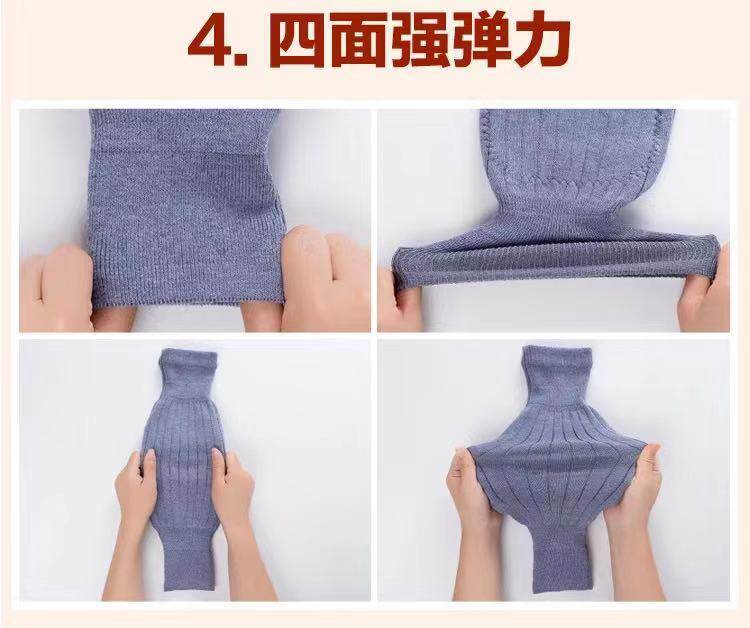 4. 四面强弹力