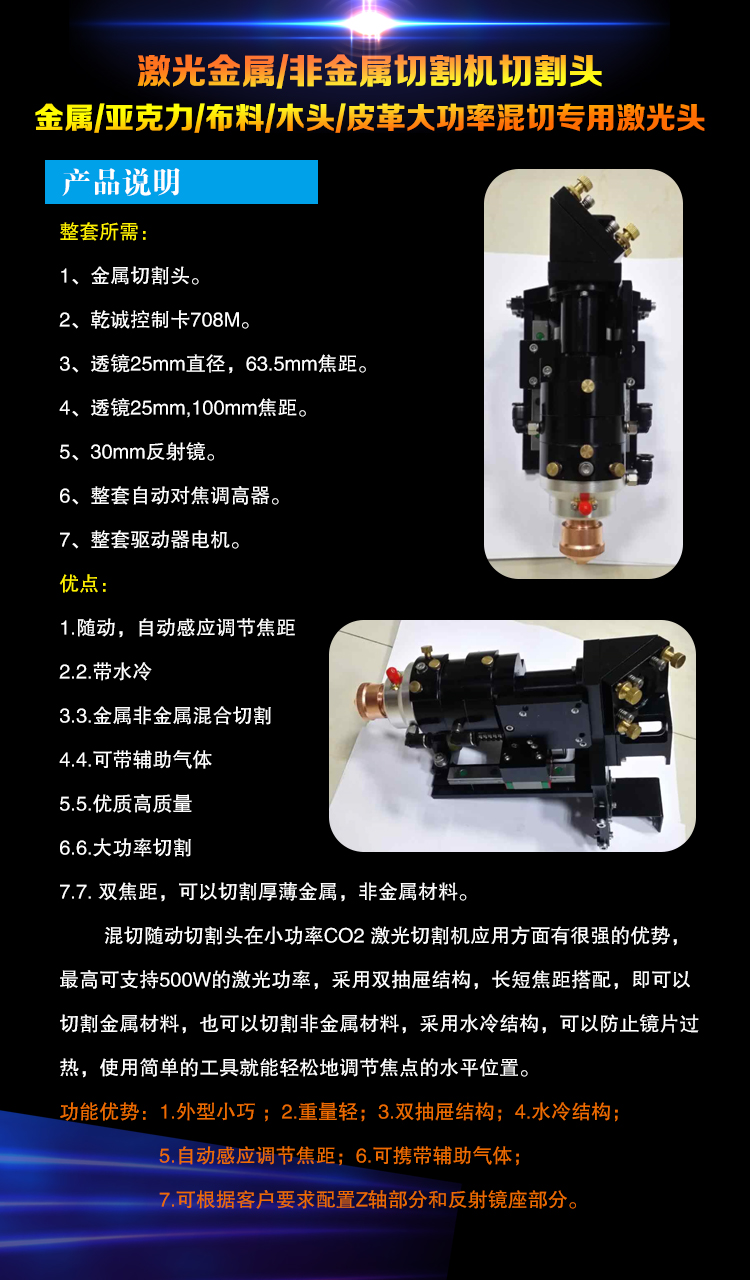 激光金属/非金属切割机切割头

金属/亚克力/布料/木头/皮革大功率混切专用激光头

产品说明

整套所需：

1、金属切割头。

2、乾诚控制卡708M。

3、透镜25mm直径，63.5mm焦距。

4、透镜25mm,100mm焦距。

5、30mm反射镜。

6、整套自动对焦调高器。

7、整套驱动器电机。

优点：

1.随动，自动感应调节焦距

2.2.带水冷

3.3.金属非金属混合切割

4.4.可带辅助气体

5.5.优质高质量

6.6.大功率切割

7.7. 双焦距，可以切割厚薄金属，非金属材料。

混切随动切割头在小功率CO2 激光切割机应用方面有很强的优势，最高可支持500W的激光功率，采用双抽屉结构，长短焦距搭配，即可以切割金属材料，也可以切割非金属材料，采用水冷结构，可以防止镜片过热，使用简单的工具就能轻松地调节焦点的水平位置。

功能优势：1.外型小巧；2.重量轻；3.双抽屉结构；4.水冷结构；

5.自动感应调节焦距；6.可携带辅助气体；

7.可根据客户要求配置Z轴部分和反射镜座部分。