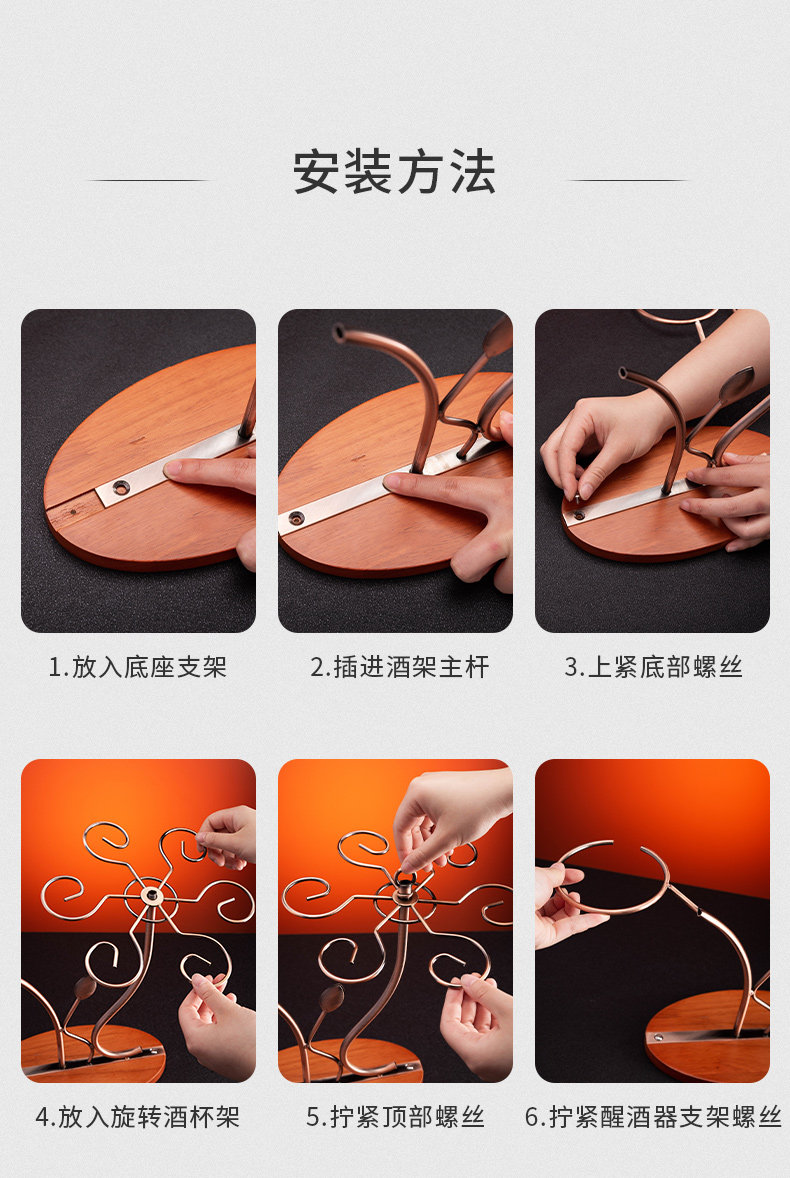 安装方法

1.放入底座支架

2.插进酒架主杆

3.上紧底部螺丝

4.放入旋转酒杯架

5.拧紧顶部螺丝

6.拧紧醒酒器支架螺丝