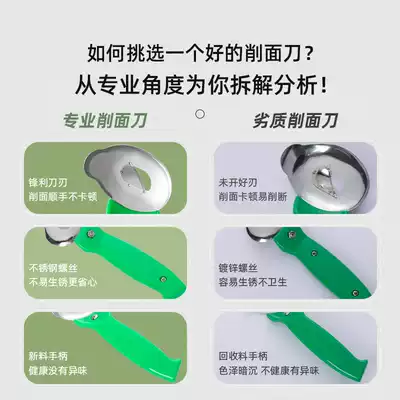 如何挑选一个好的削面刀？
从专业角度为你拆解分析！

专业削面刀

锋利刀刃
削面顺手不卡顿

不锈钢螺丝
不易生锈更省心

新料手柄
健康没有异味

劣质削面刀

未开好刃
削面卡顿易削断

镀锌螺丝
容易生锈不卫生

回收料手柄
色泽暗沉 不健康有异味