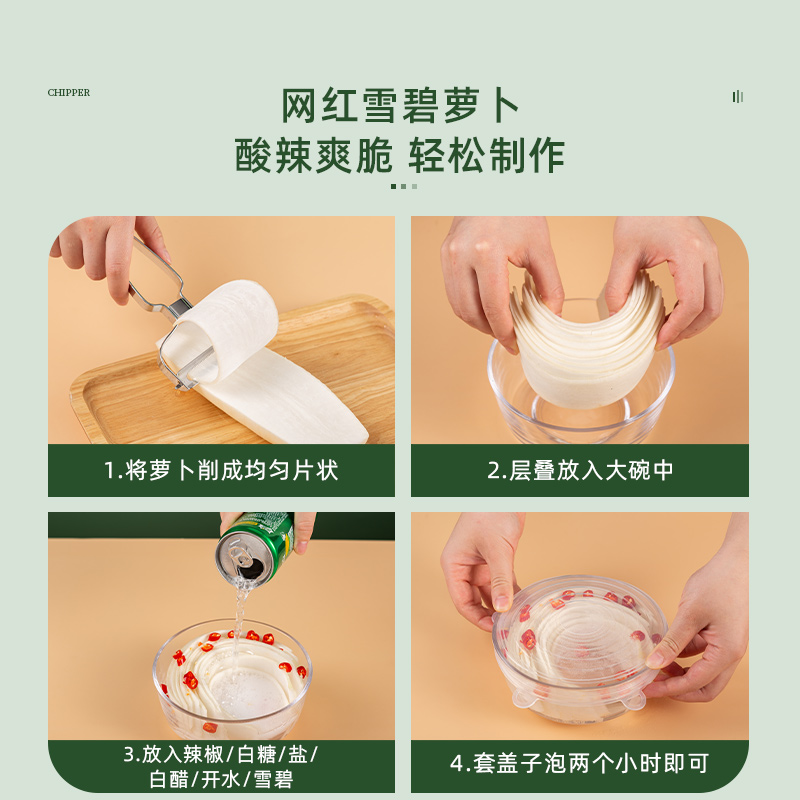 CHIPPER

网红雪碧萝卜
酸辣爽脆 轻松制作

1.将萝卜削成均匀片状

2.层叠放入大碗中

3.放入辣椒/白糖/盐/白醋/开水/雪碧

4.套盖子泡两个小时即可