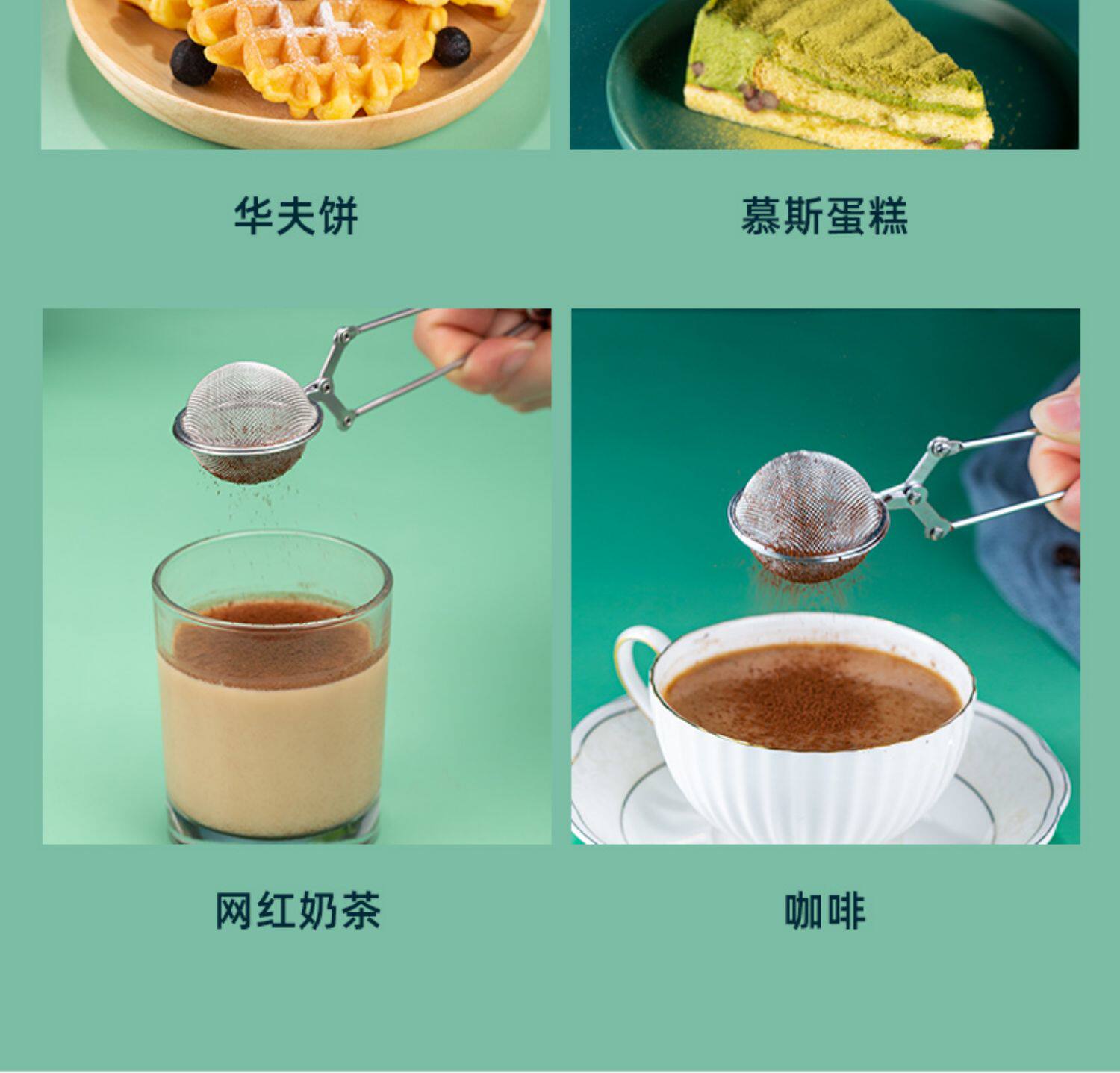 华夫饼

慕斯蛋糕

网红奶茶

咖啡