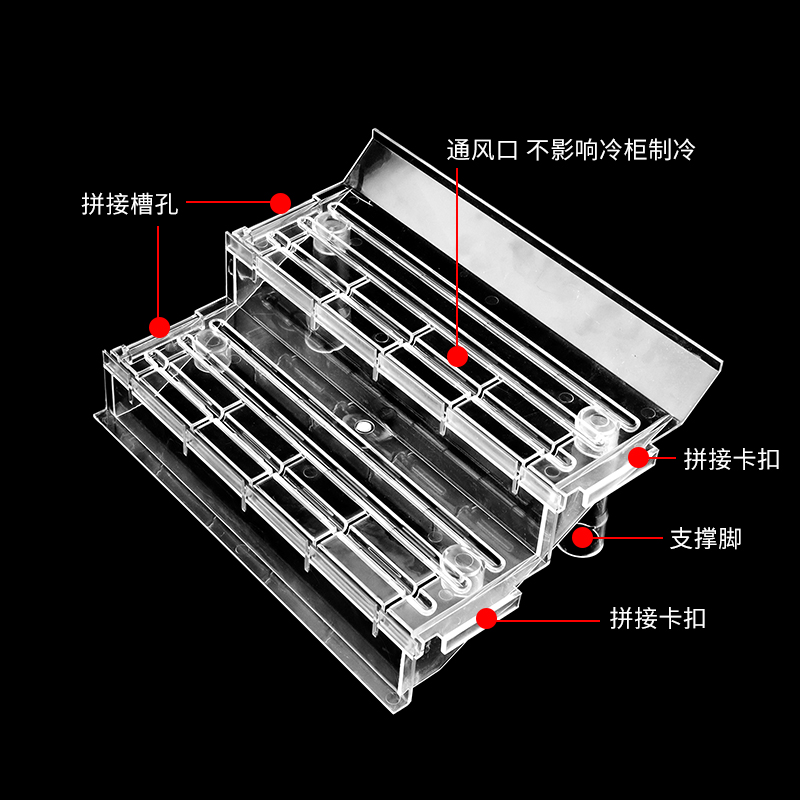 通风口 不影响冷柜制冷

拼接槽孔

拼接卡扣

支撑脚

拼接卡扣