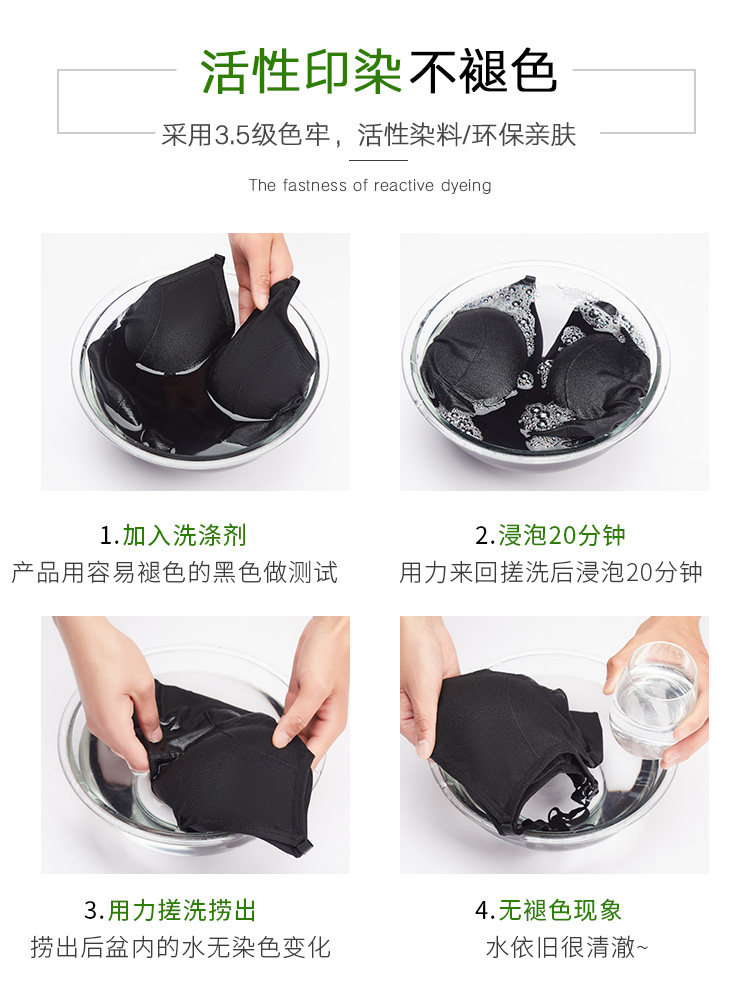 活性印染不褪色

采用3.5级色牢，活性染料/环保亲肤

The fastness of reactive dyeing

1.加入洗涤剂
产品用容易褪色的黑色做测试

2.浸泡20分钟
用力来回搓洗后浸泡20分钟

3.用力搓洗捞出
捞出后盆内的水无染色变化

4.无褪色现象
水依旧很清澈~