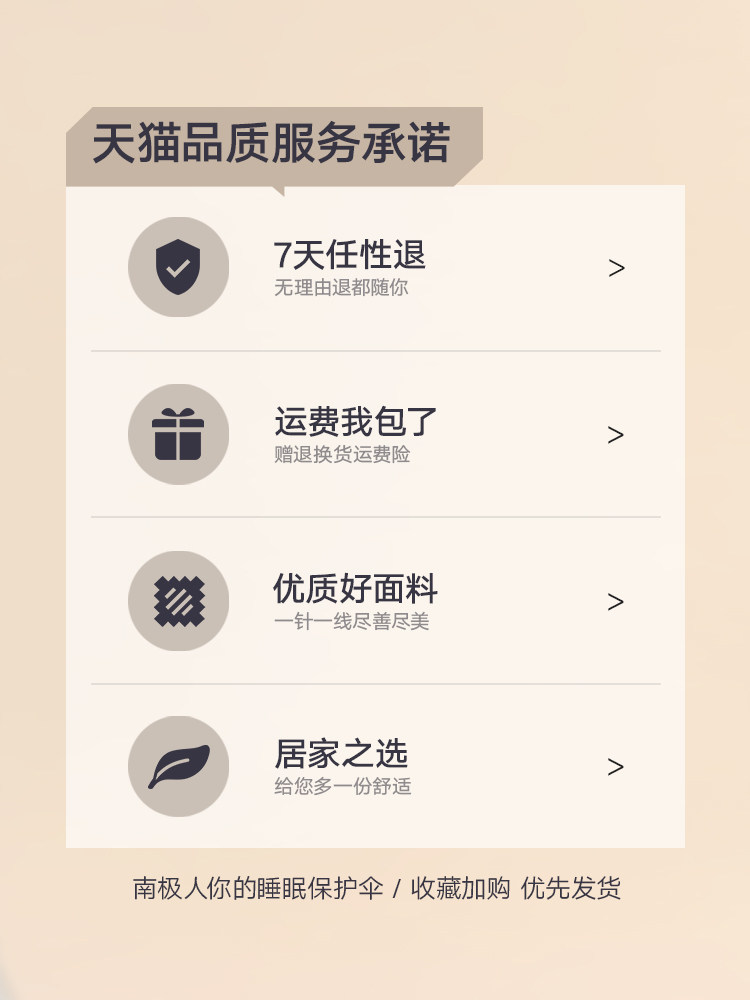 天猫品质服务承诺

7天任性退
无理由退都随你
>

运费我包了
赠退换货运费险
>

优质好面料
一针一线尽善尽美
>

居家之选
给您多一份舒适
>

南极人你的睡眠保护伞 / 收藏加购 优先发货