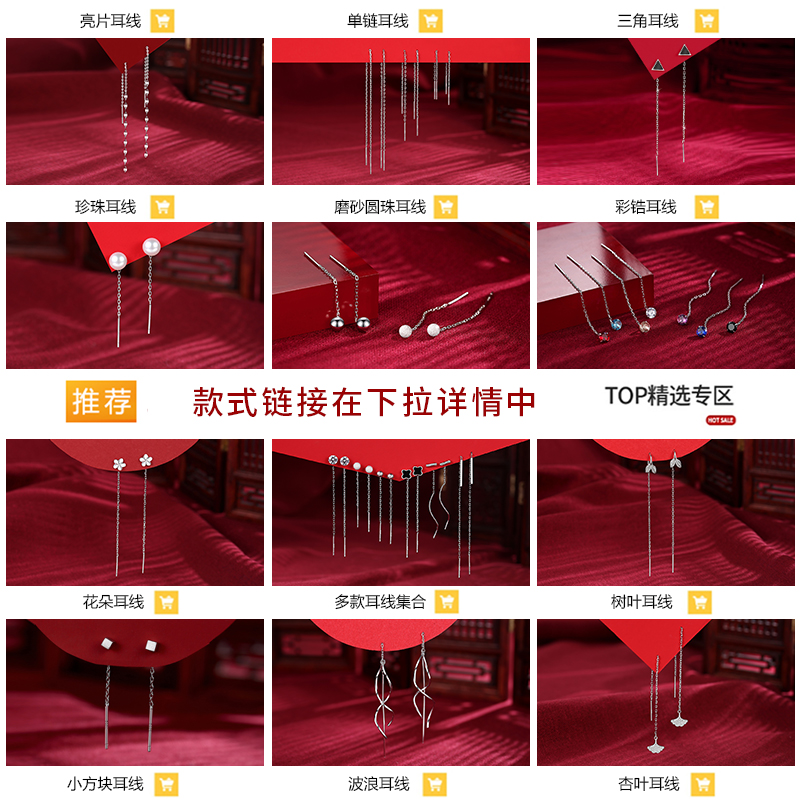 亮片耳线

单链耳线

三角耳线

珍珠耳线

磨砂圆珠耳线

彩锆耳线

推荐

款式链接在下拉详情中

TOP精选专区

HOT SALE

花朵耳线

多款耳线集合

树叶耳线

小方块耳线

波浪耳线

杏叶耳线